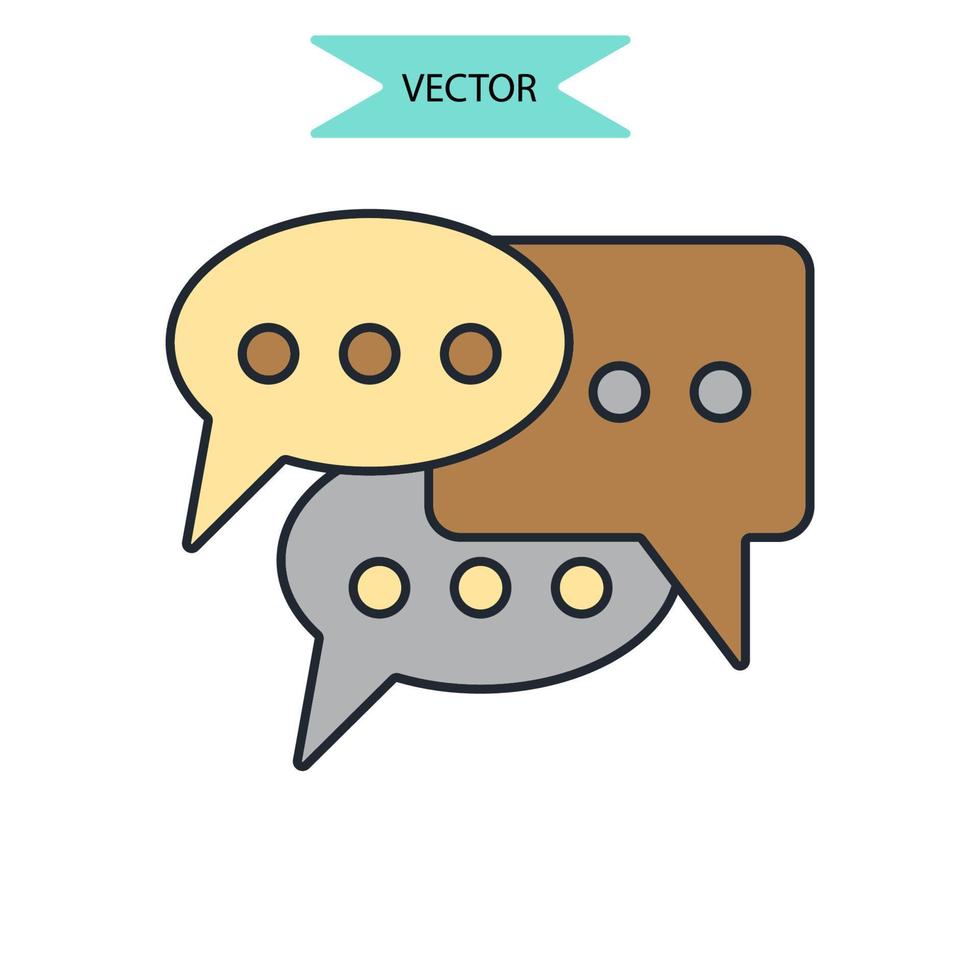 VECTOR