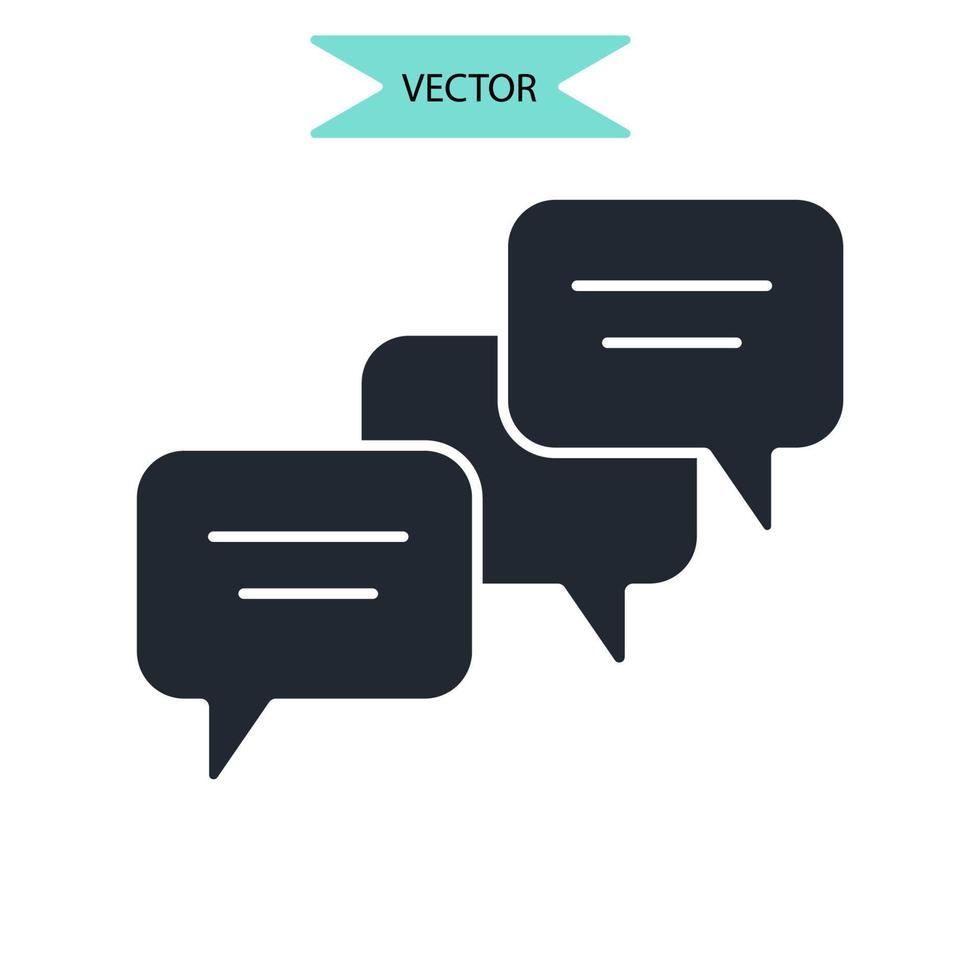 VECTOR