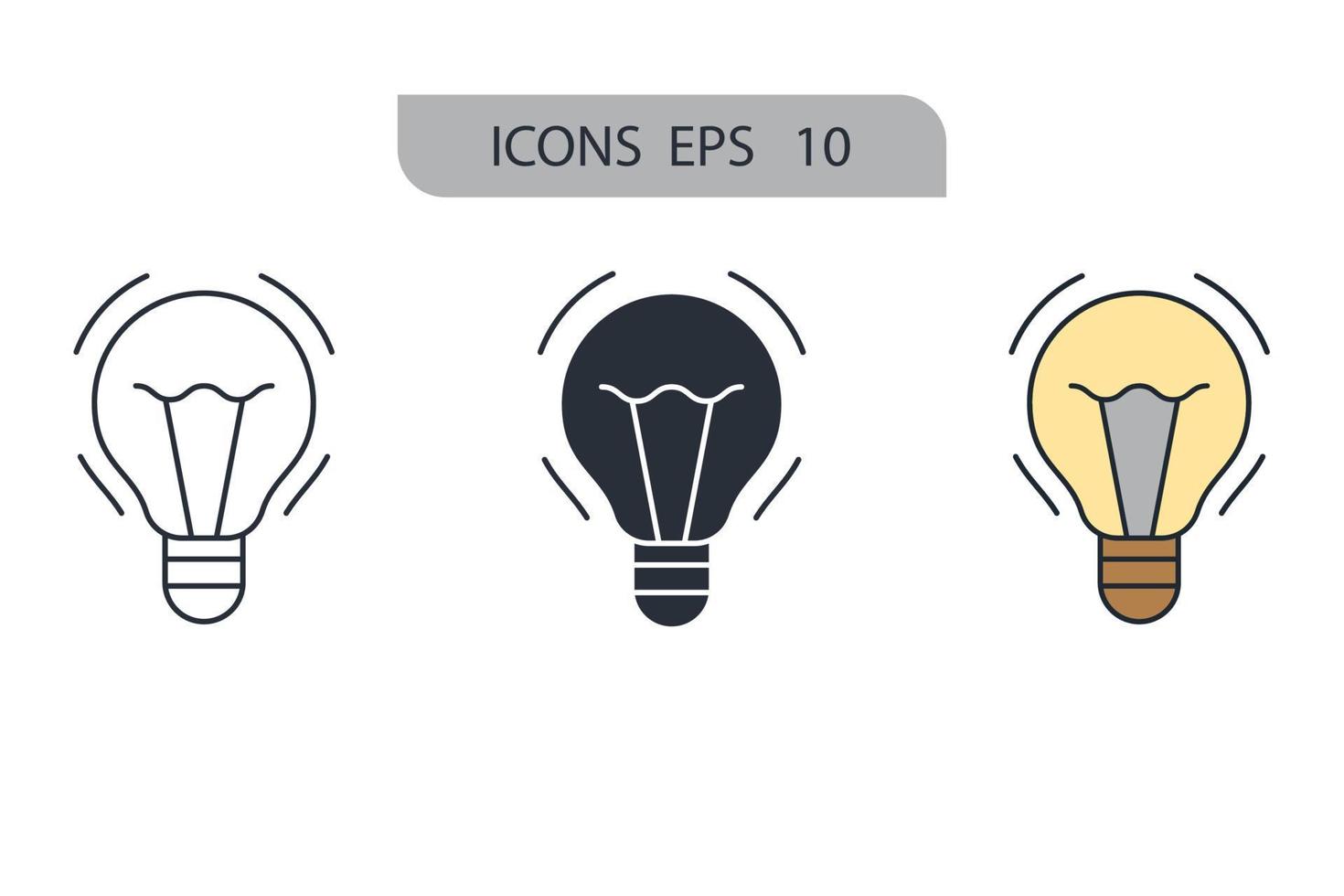 ICONS EPS 10