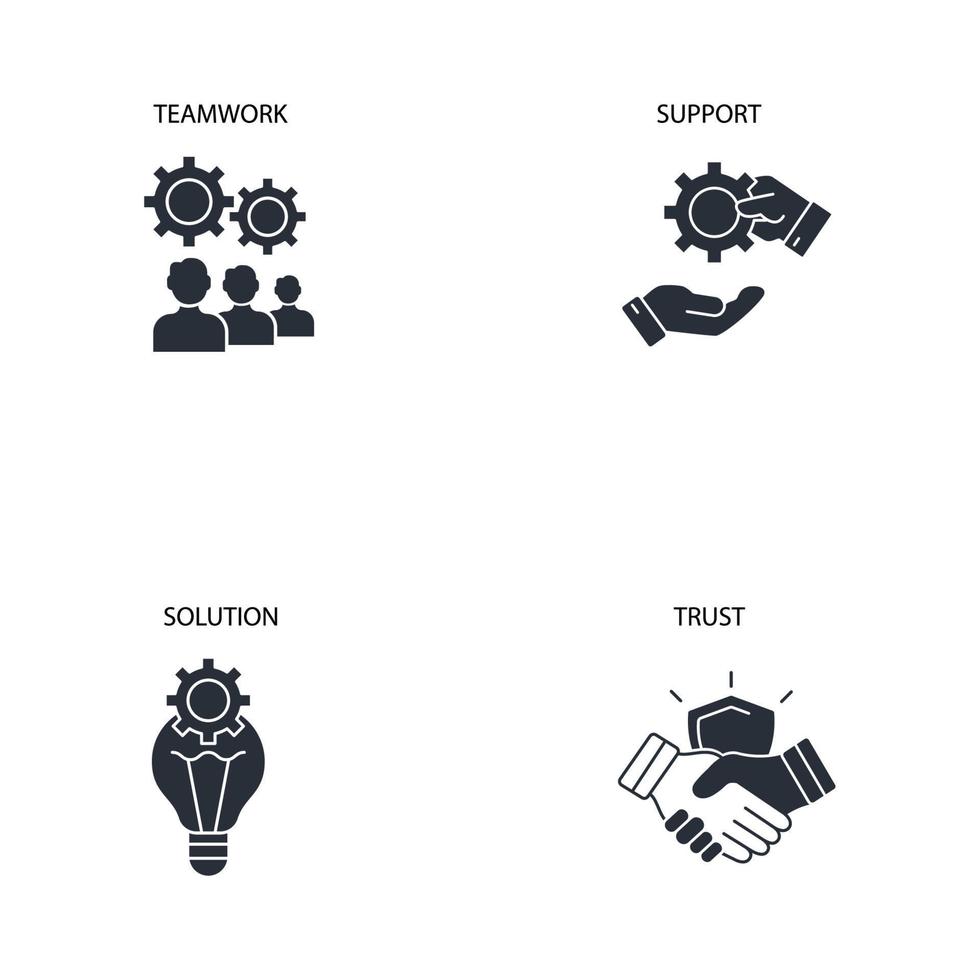 TEAMWORK

SUPPORT

SOLUTION

TRUST