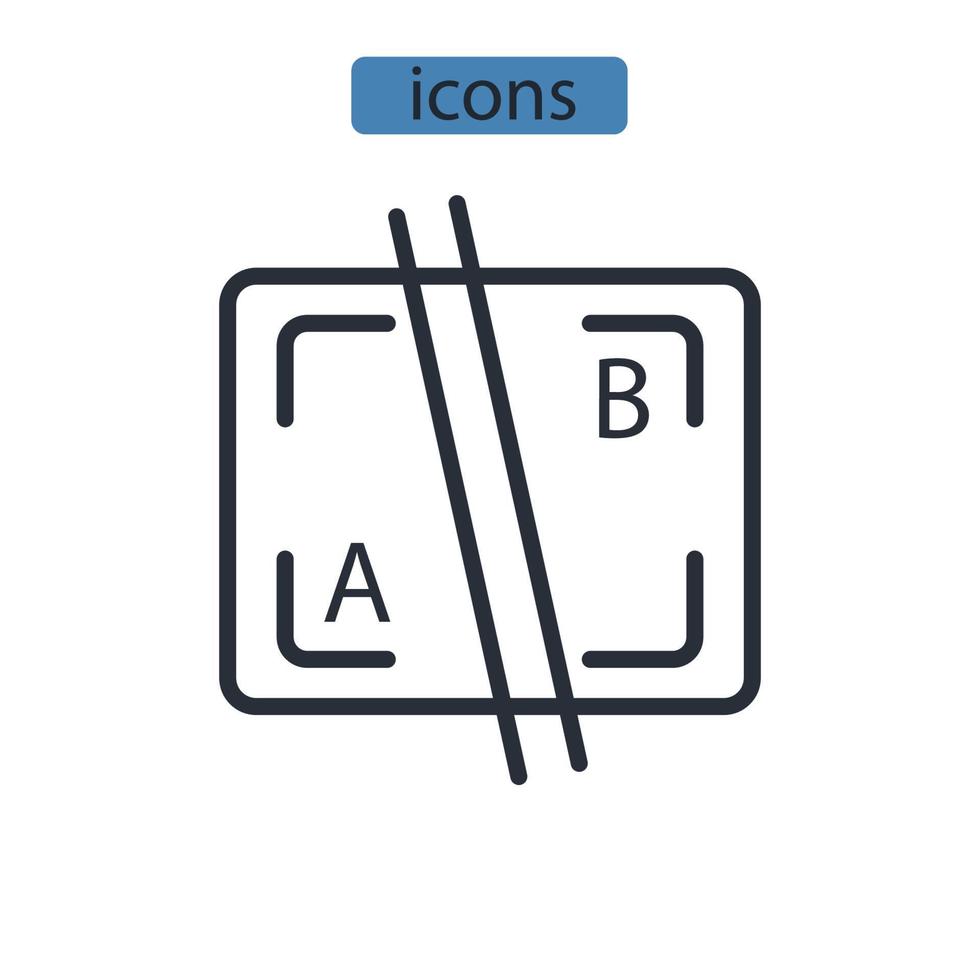 icons

B

A