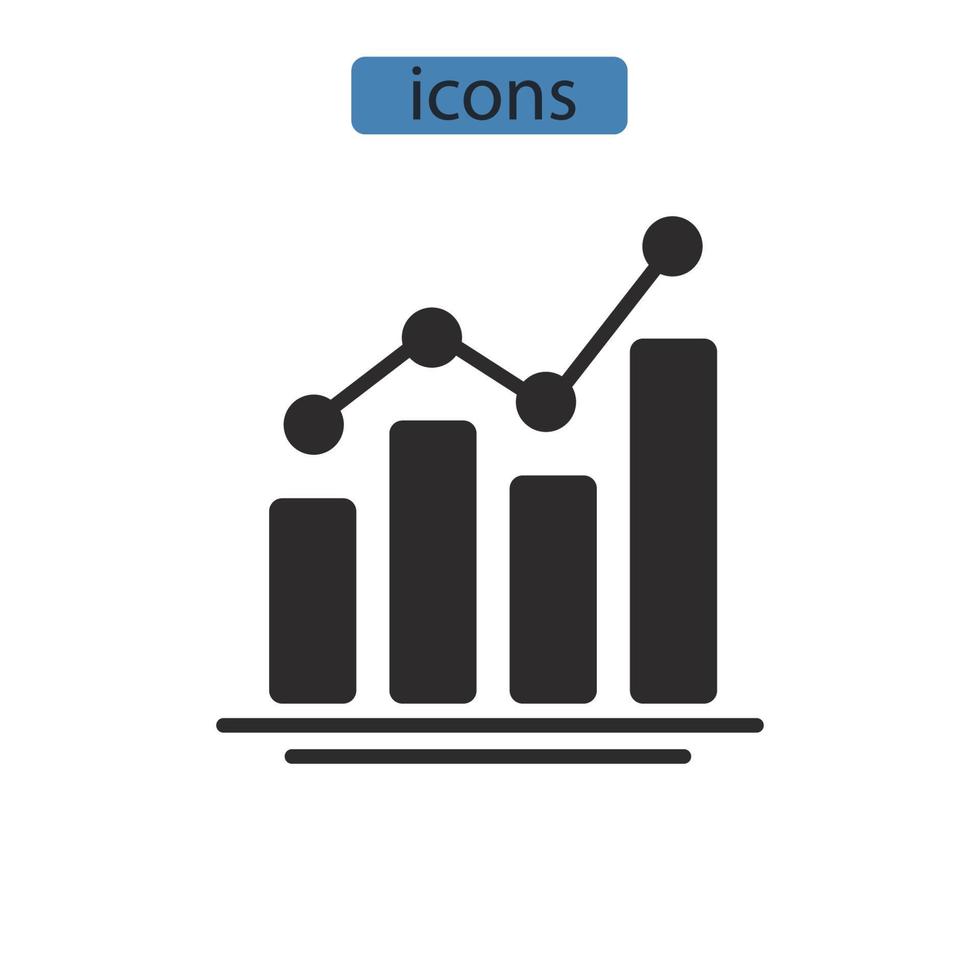 icons