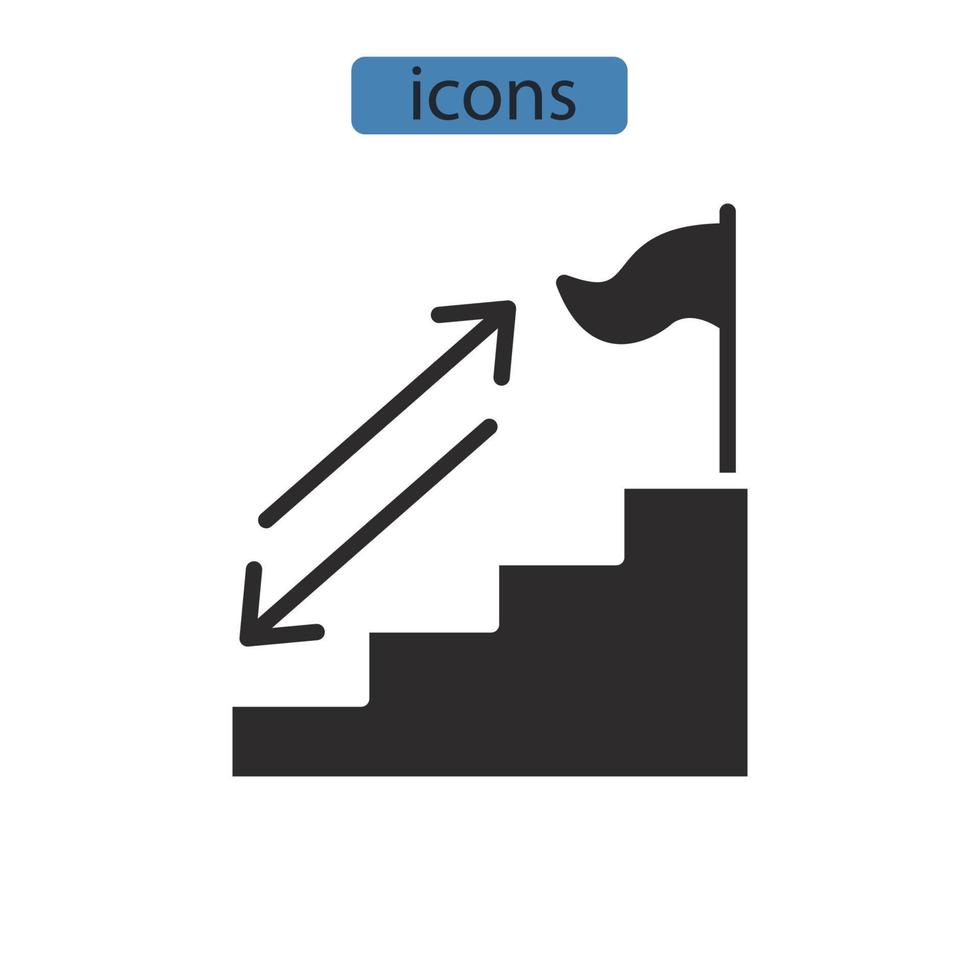 icons