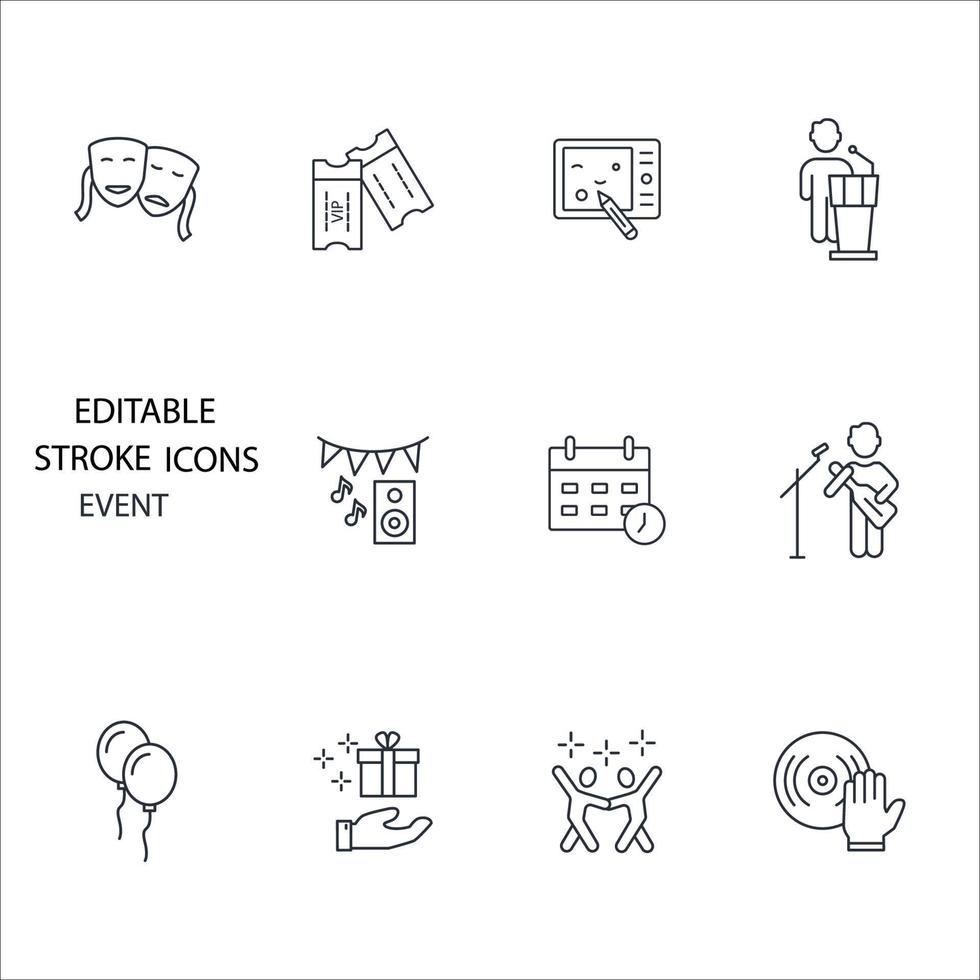 VIP

EDITABLE
STROKE ICONS
EVENT