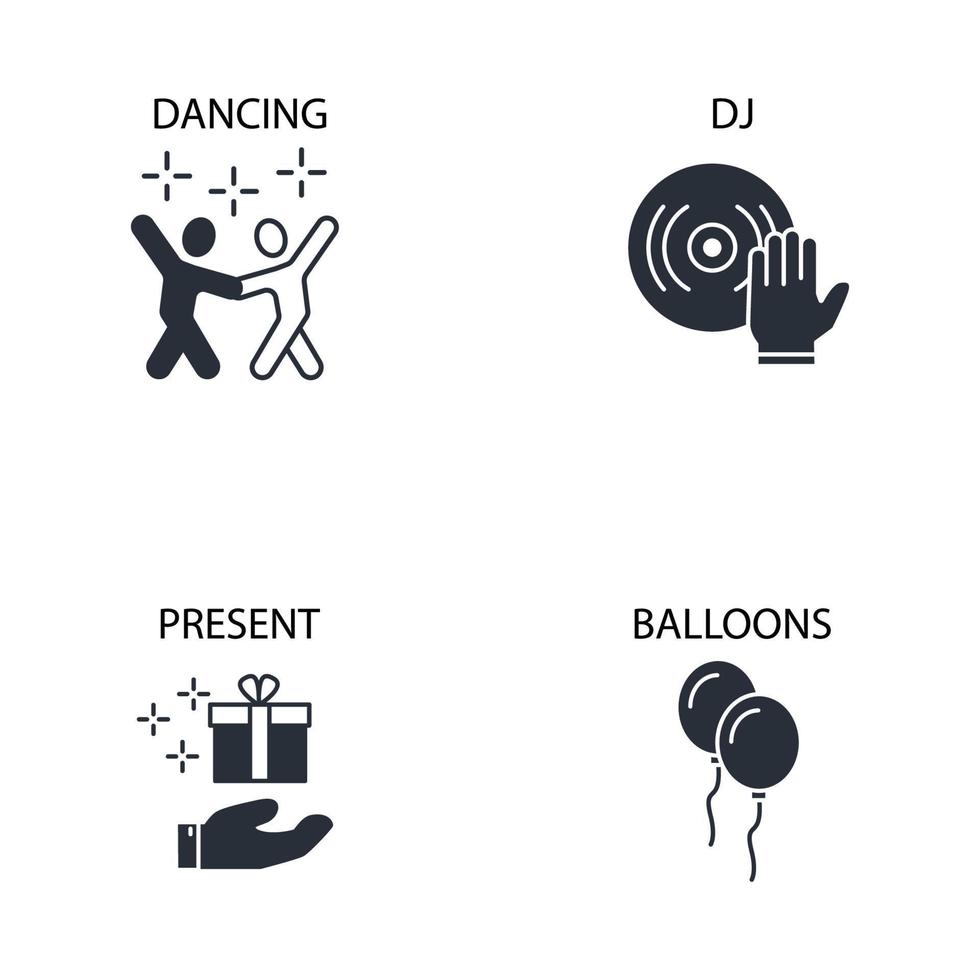 DANCING

DJ

PRESENT

BALLOONS