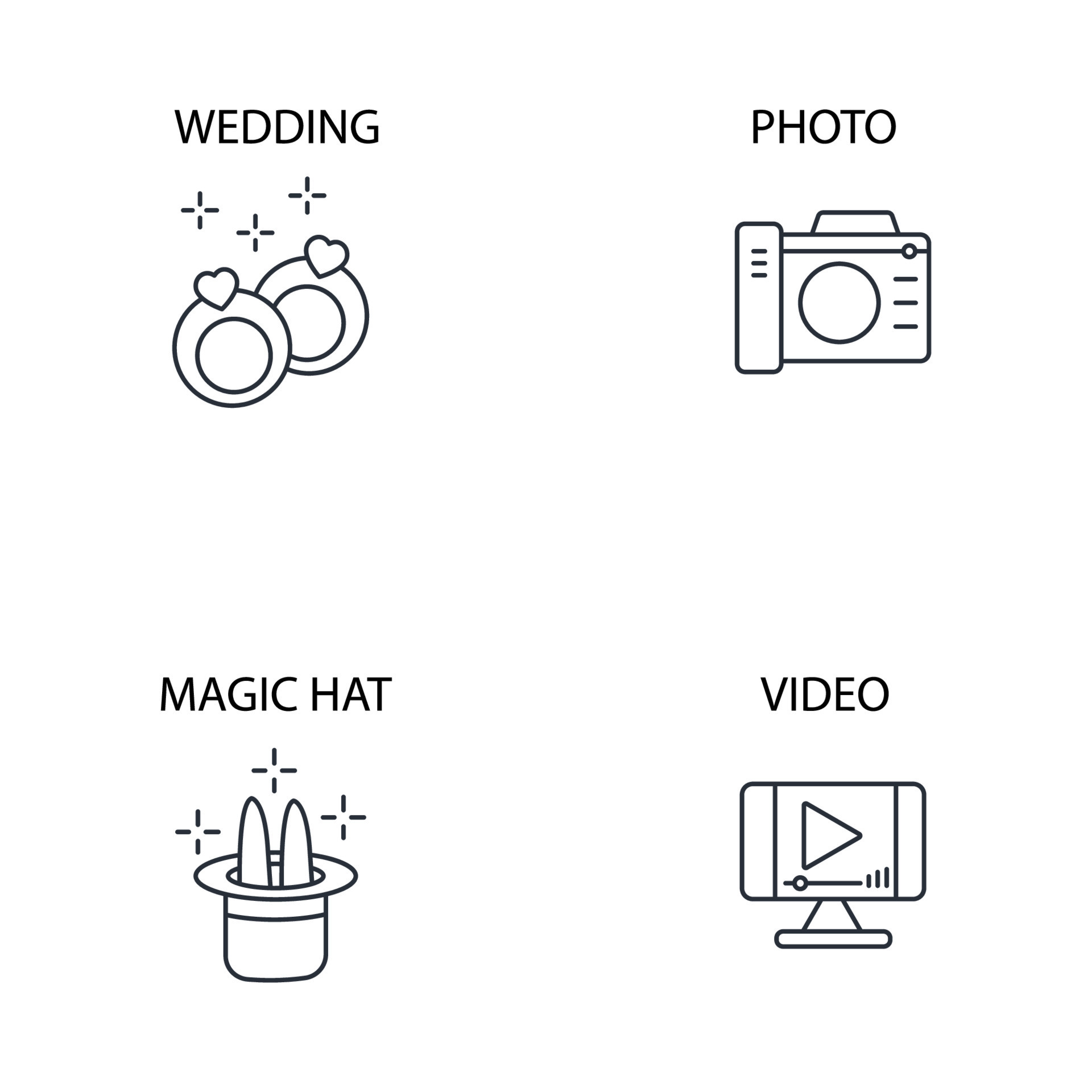 WEDDING

PHOTO

MAGIC HAT

VIDEO