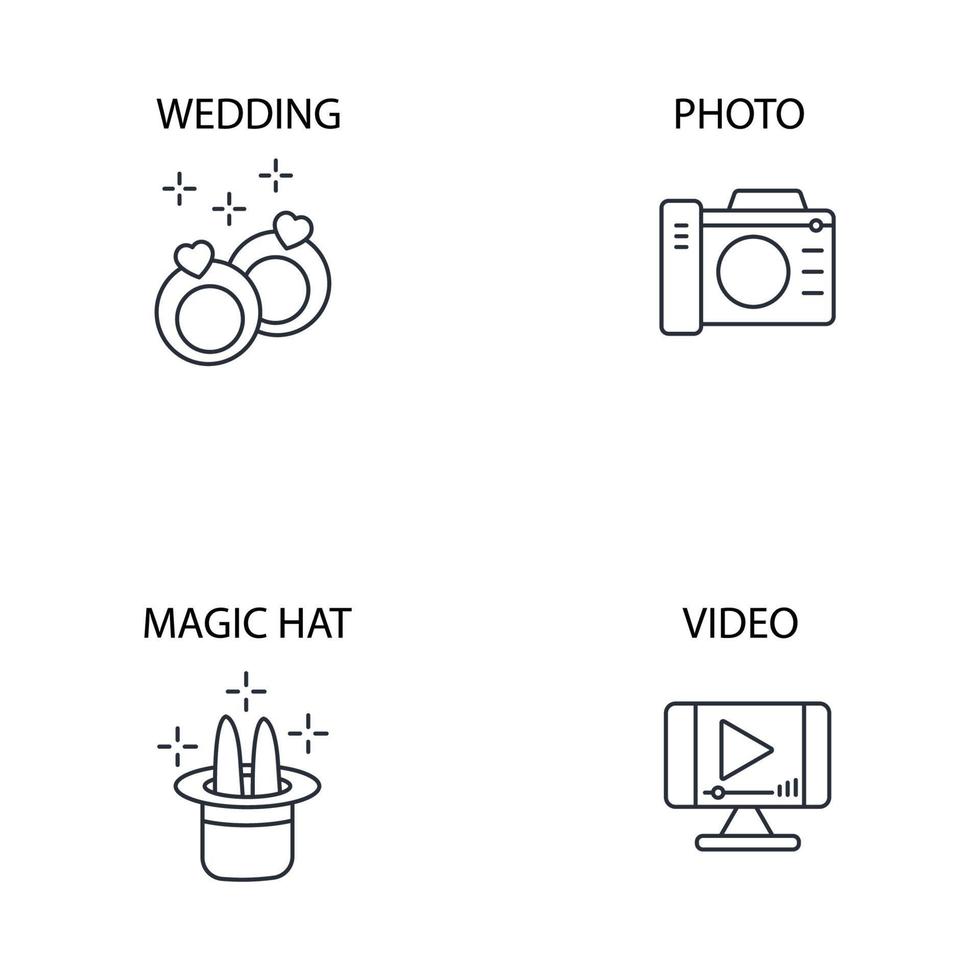 WEDDING

PHOTO

MAGIC HAT

VIDEO