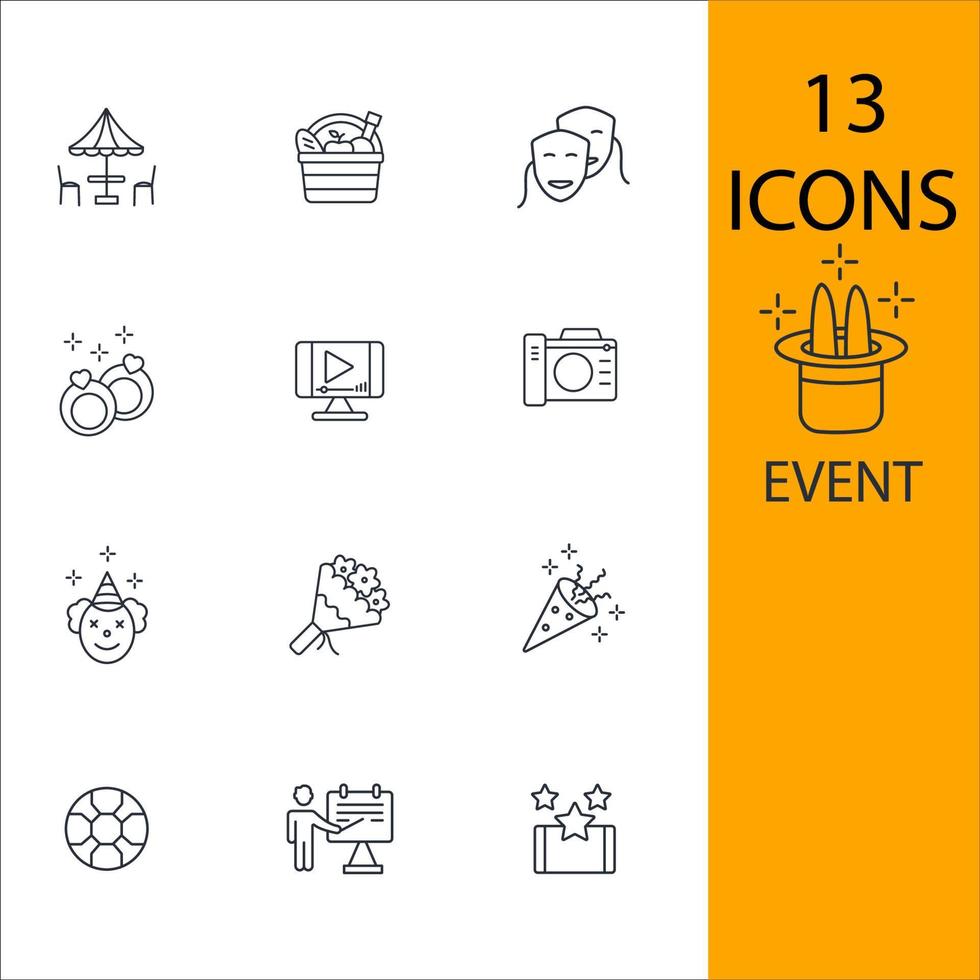 13
ICONS

EVENT