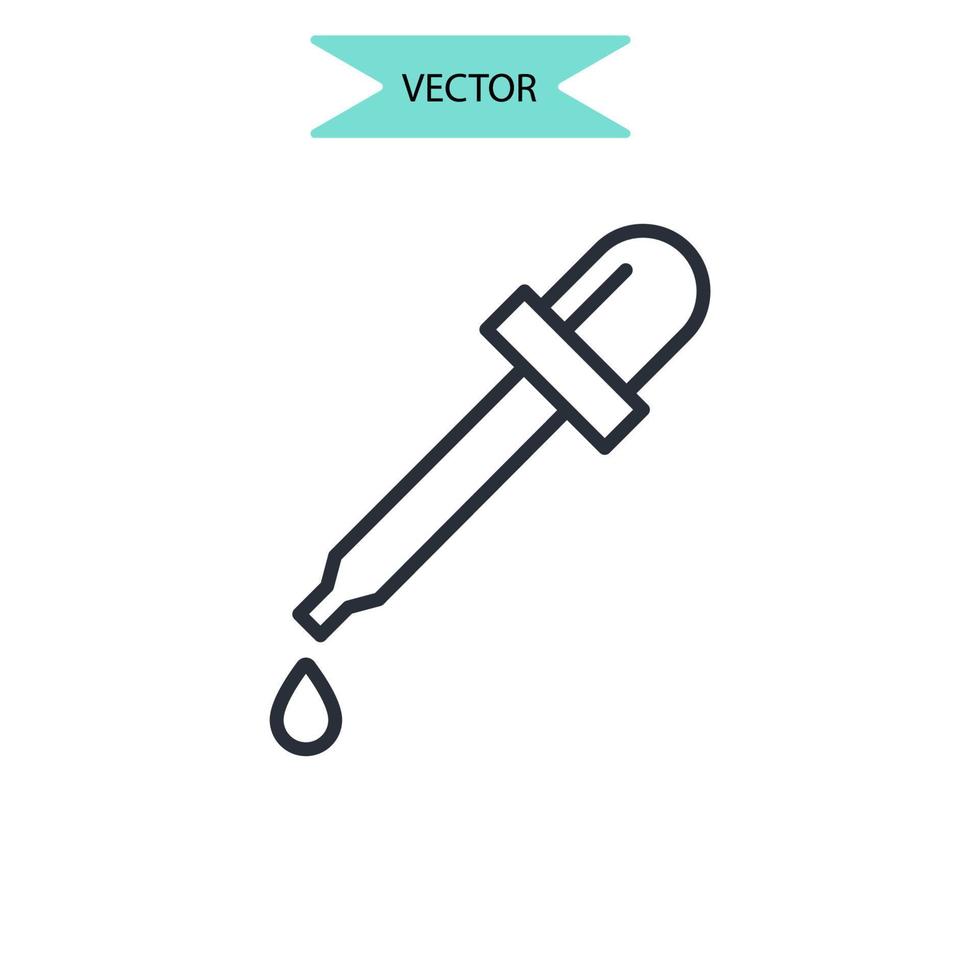 VECTOR