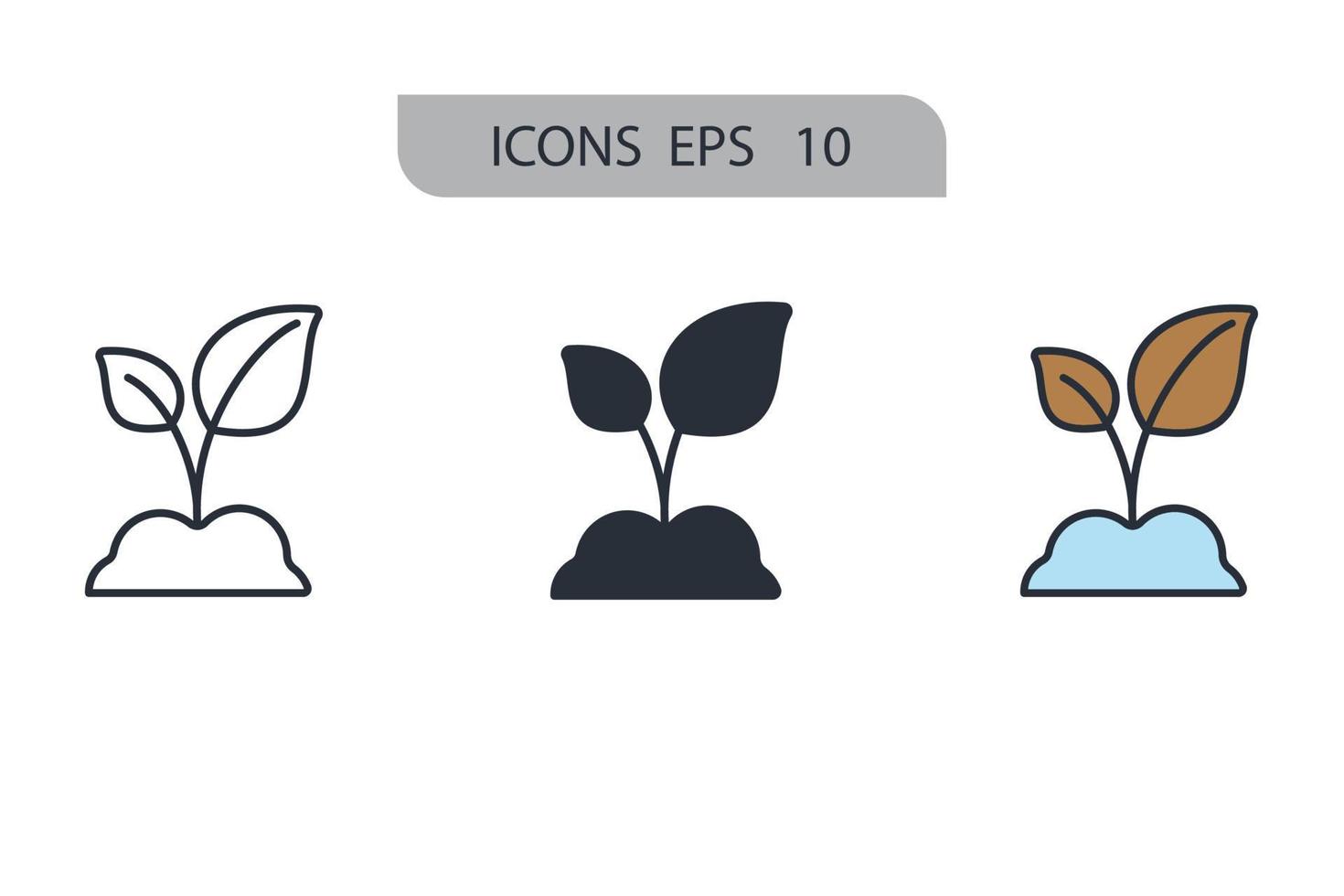 ICONS EPS 10