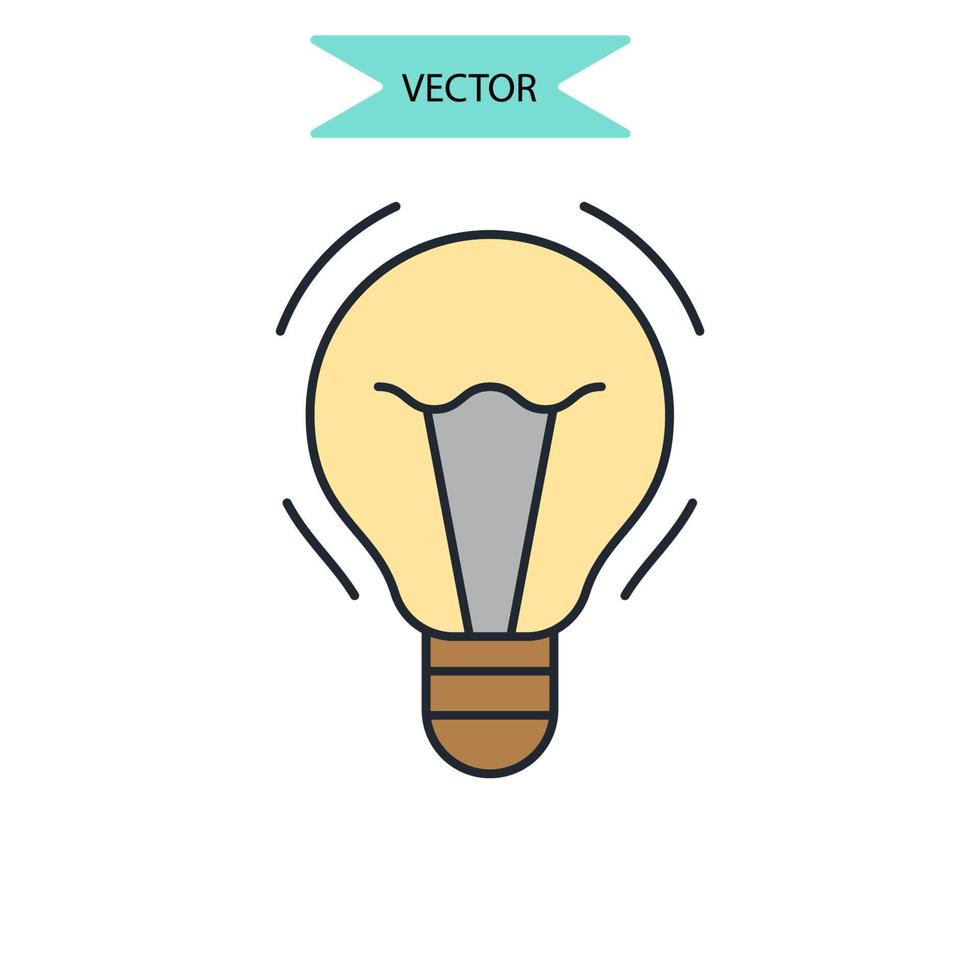 VECTOR