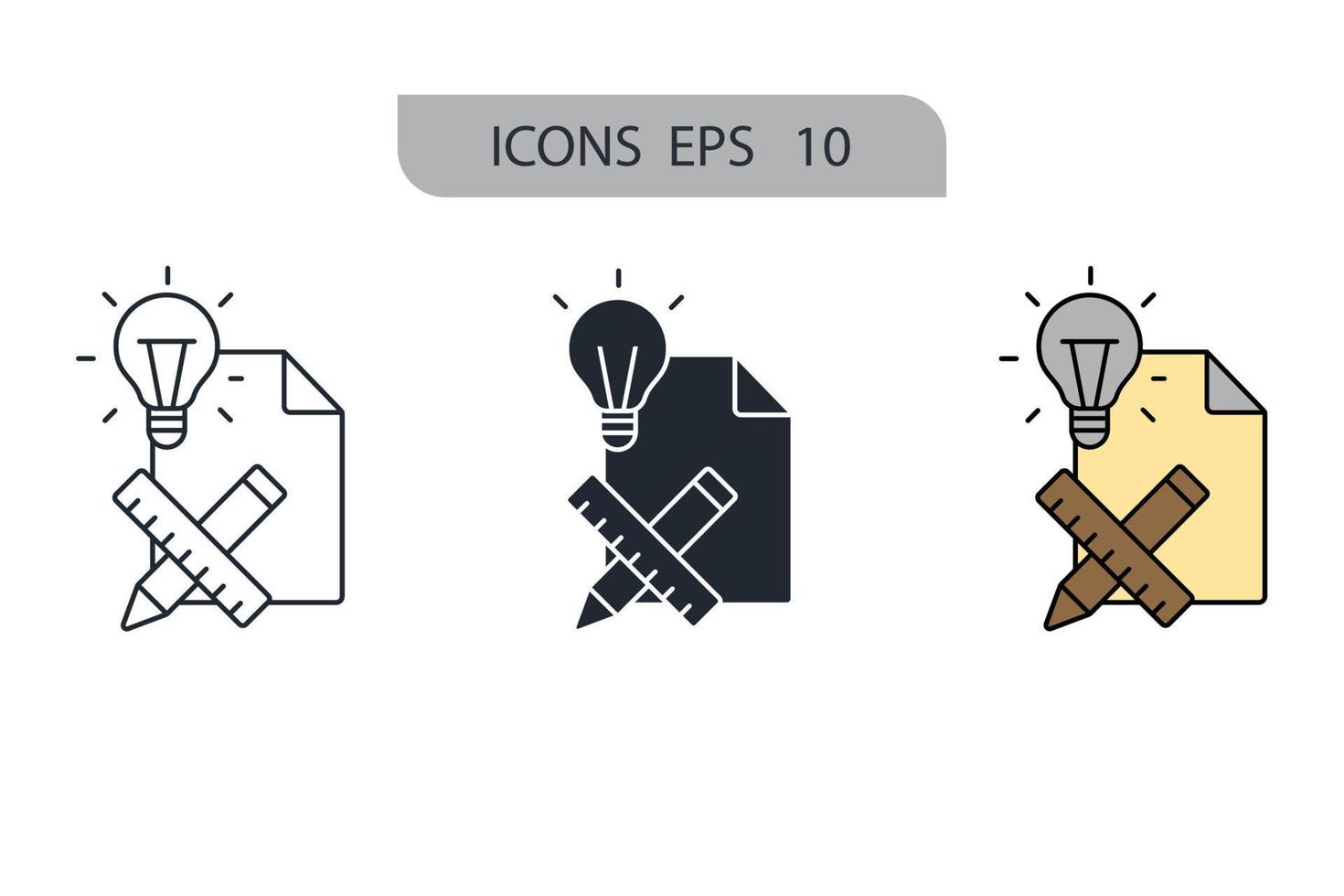 ICONS EPS 10