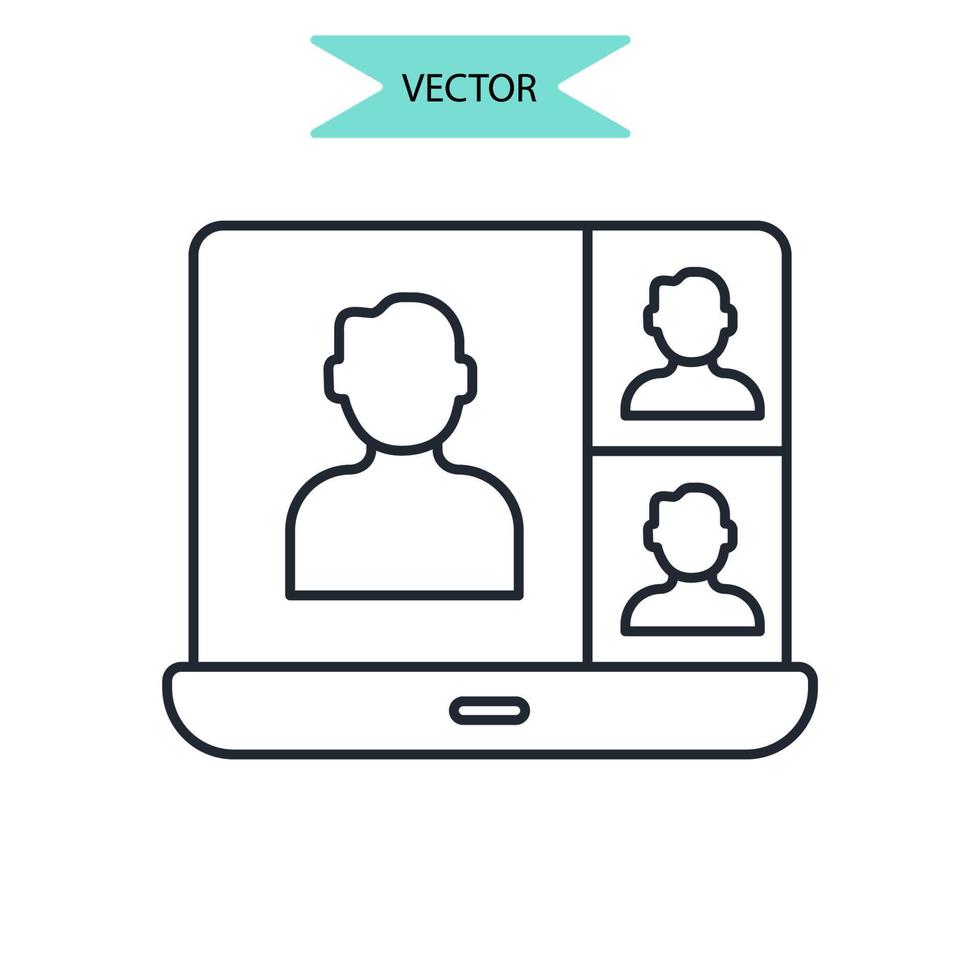 VECTOR