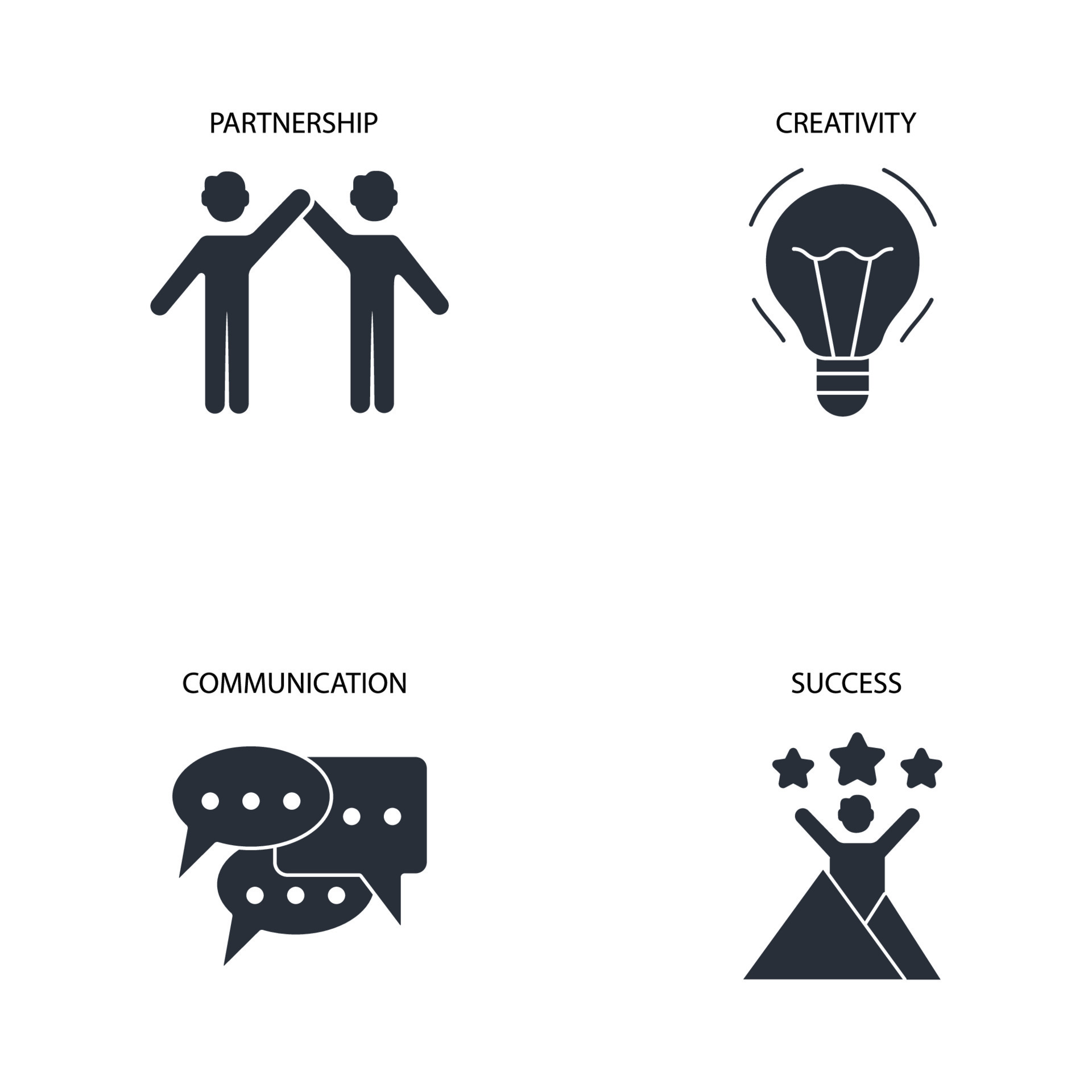 PARTNERSHIP

CREATIVITY

COMMUNICATION

SUCCESS