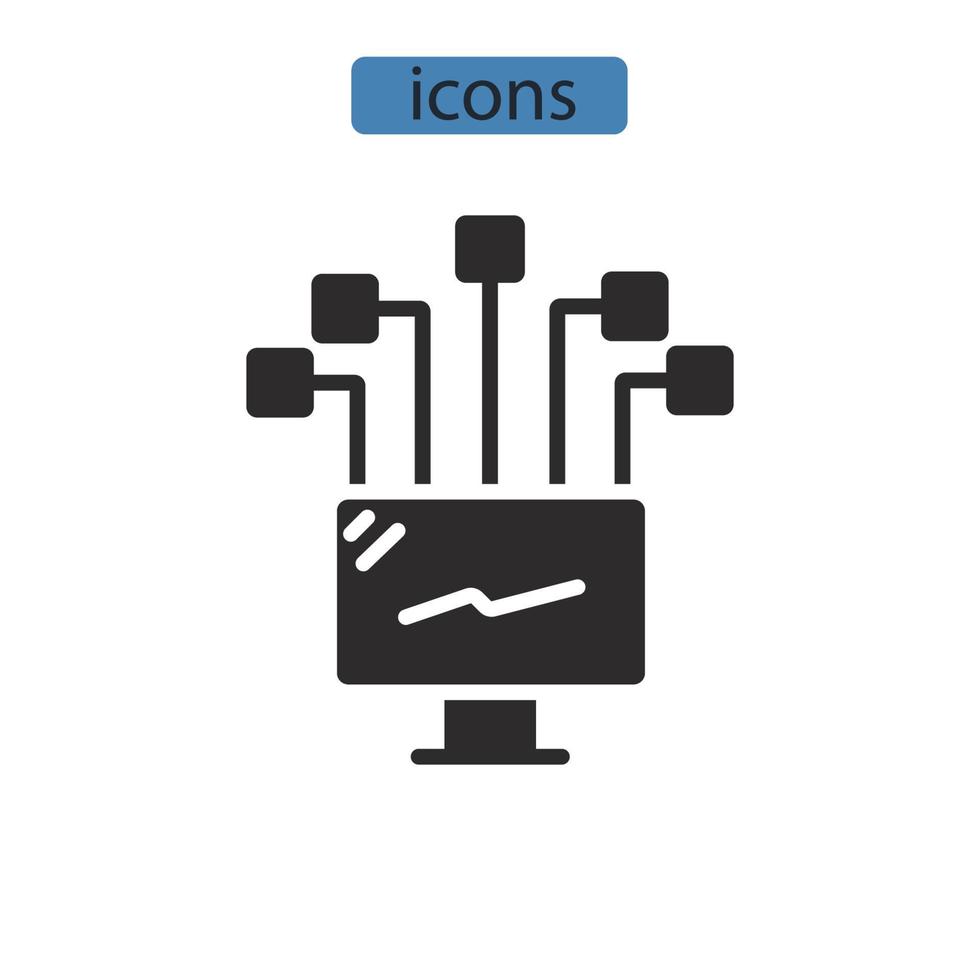 icons