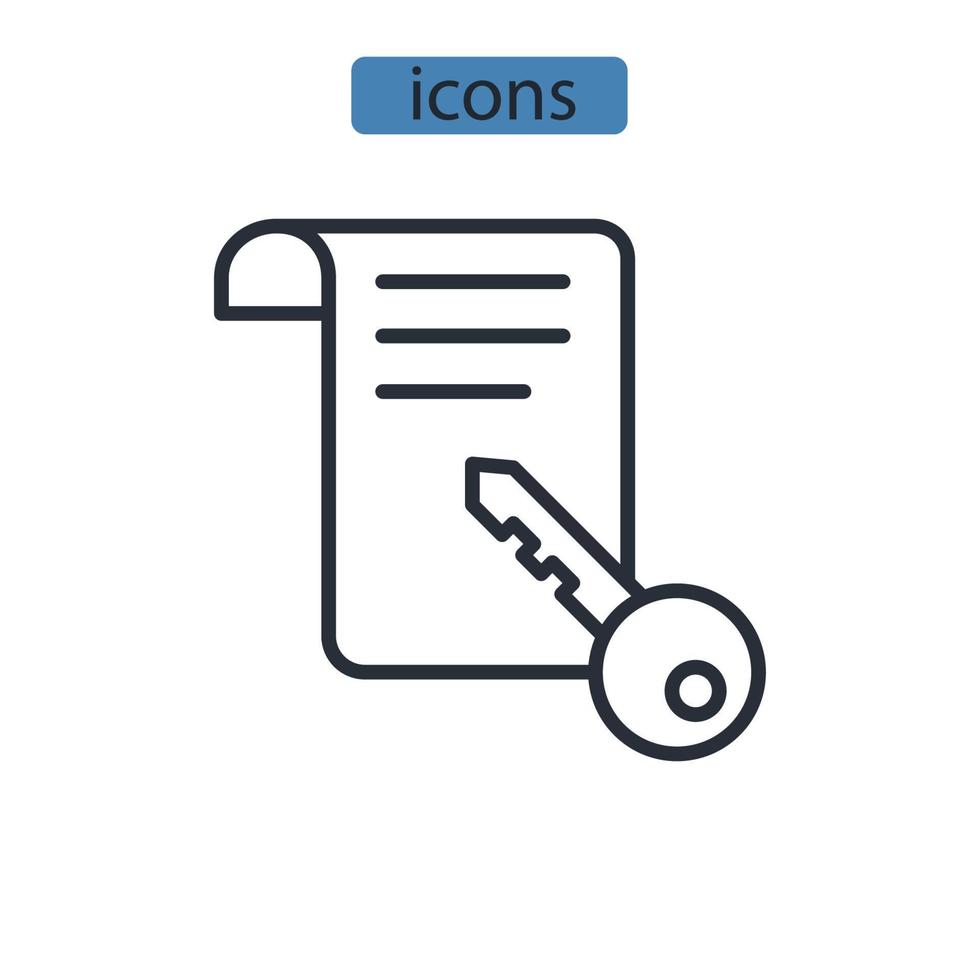 icons