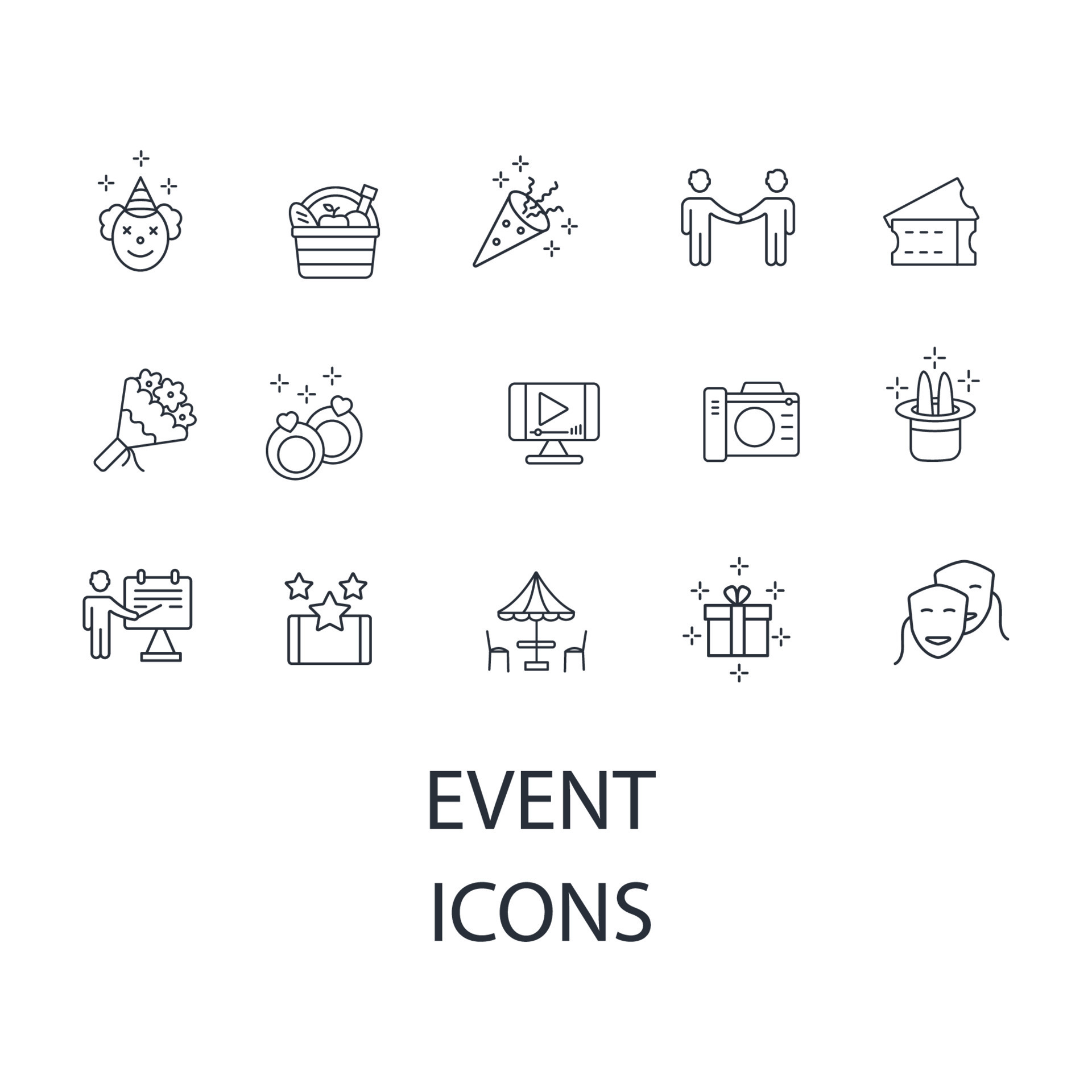 EVENT
ICONS