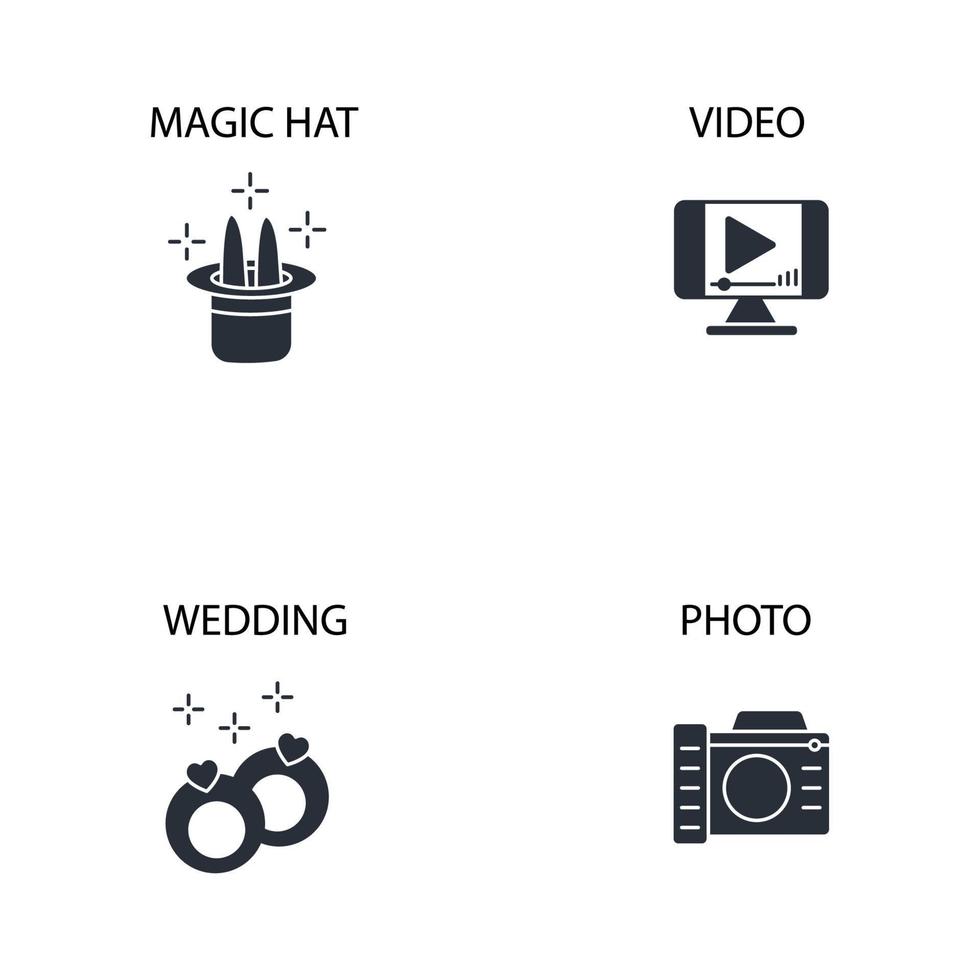 MAGIC HAT

VIDEO

WEDDING

PHOTO