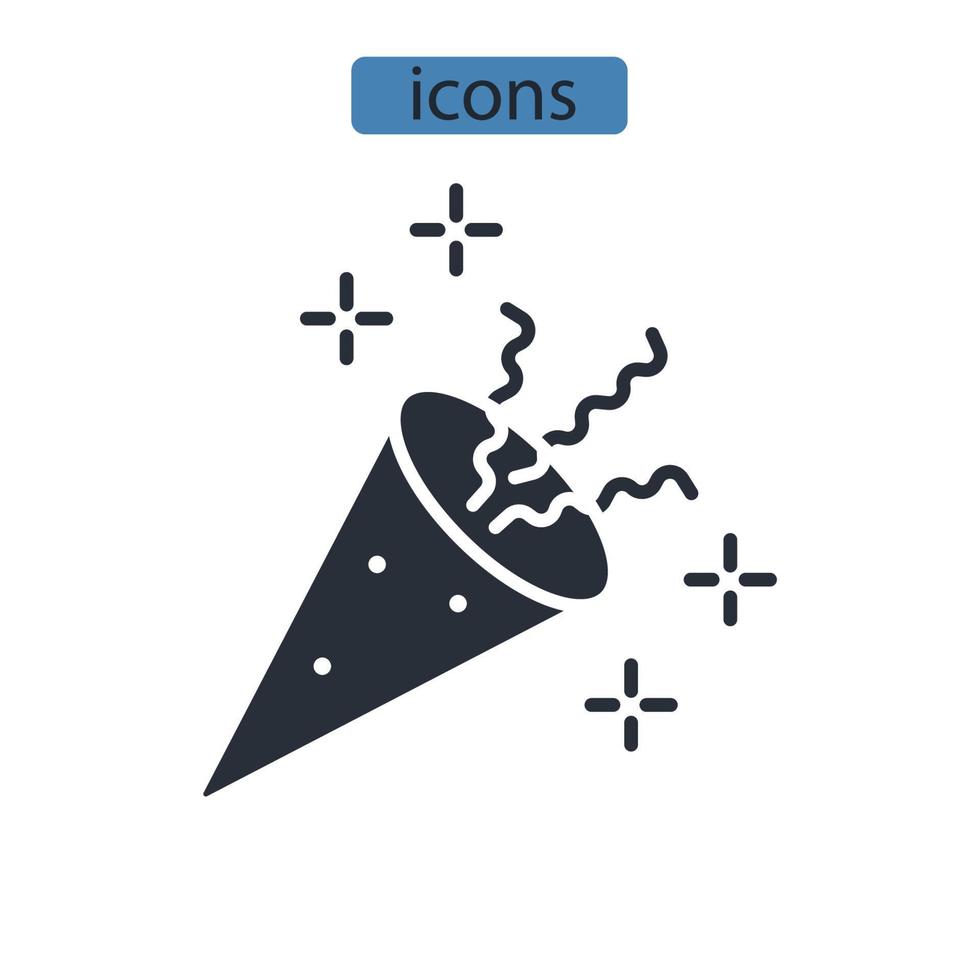 icons