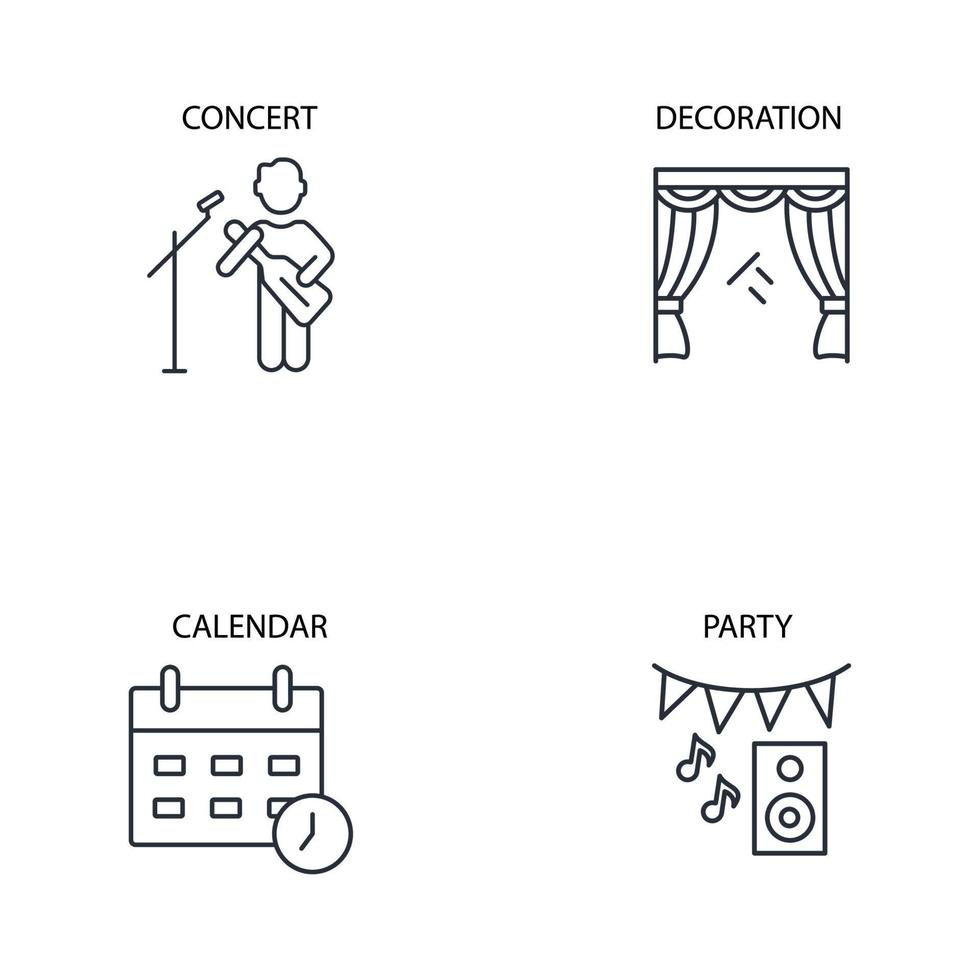 CONCERT

DECORATION

CALENDAR

PARTY