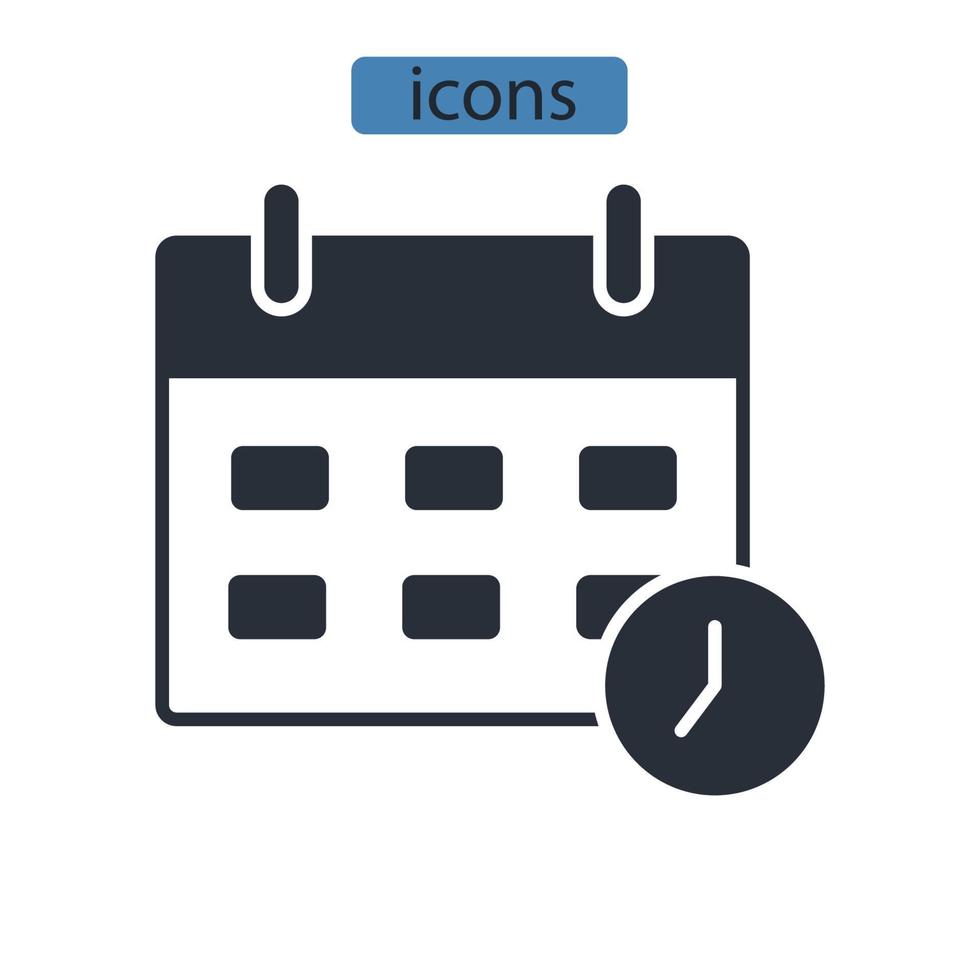 icons