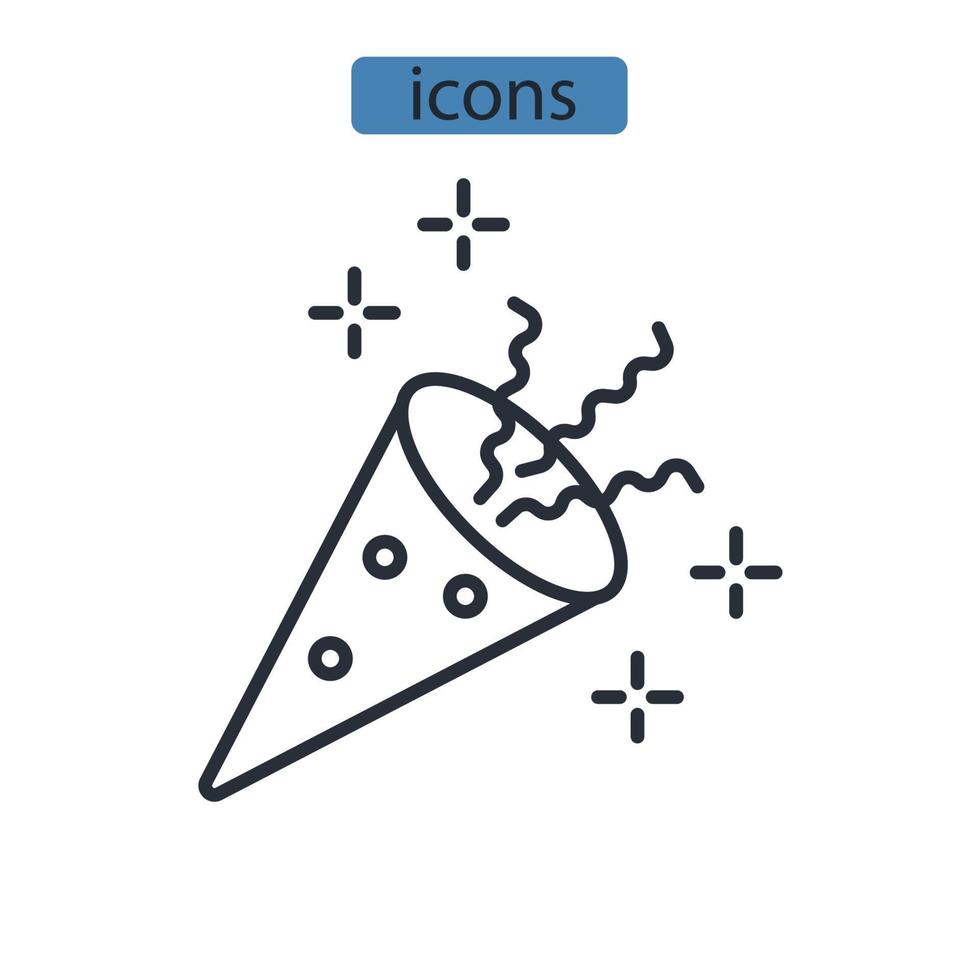 icons