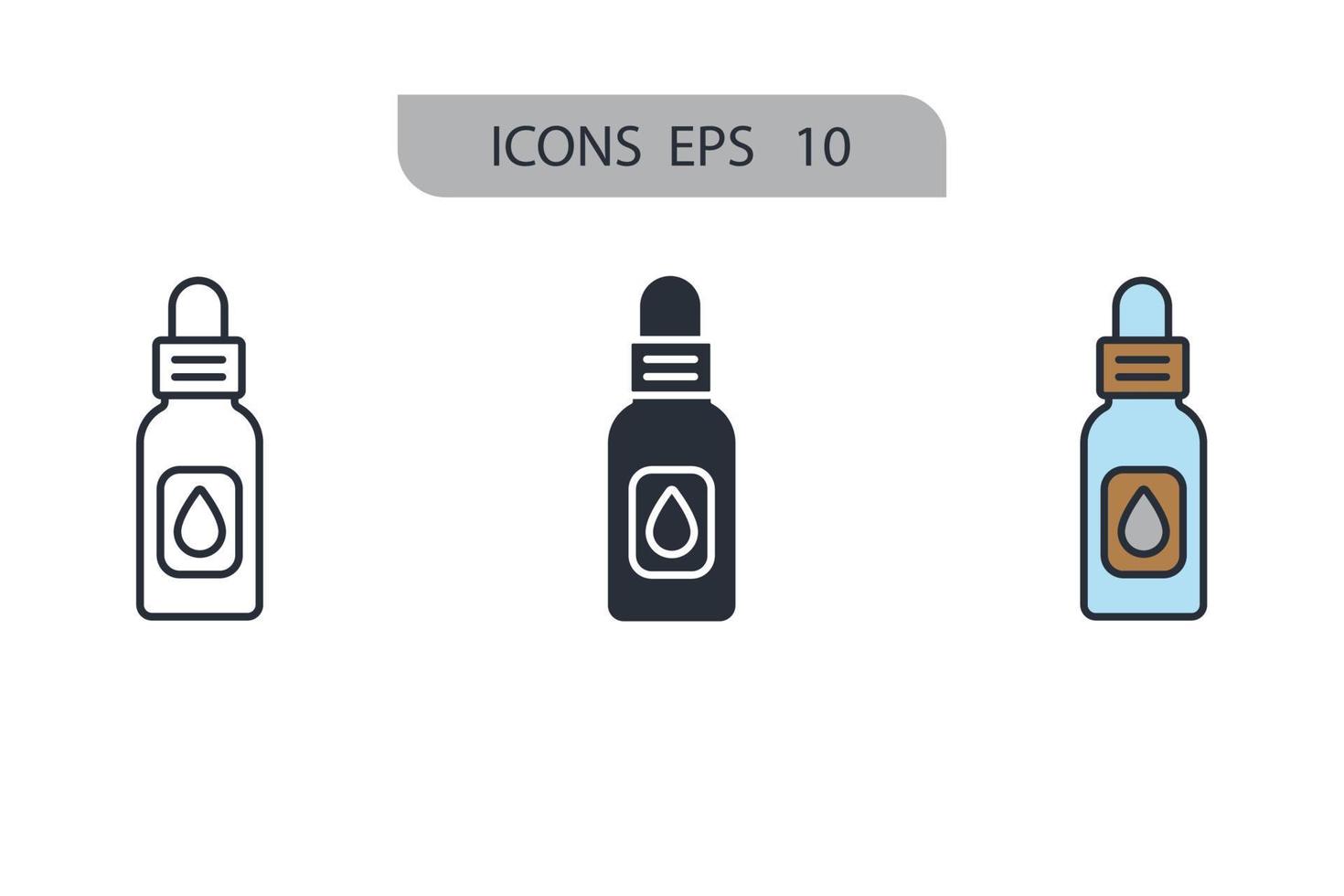 ICONS EPS 10