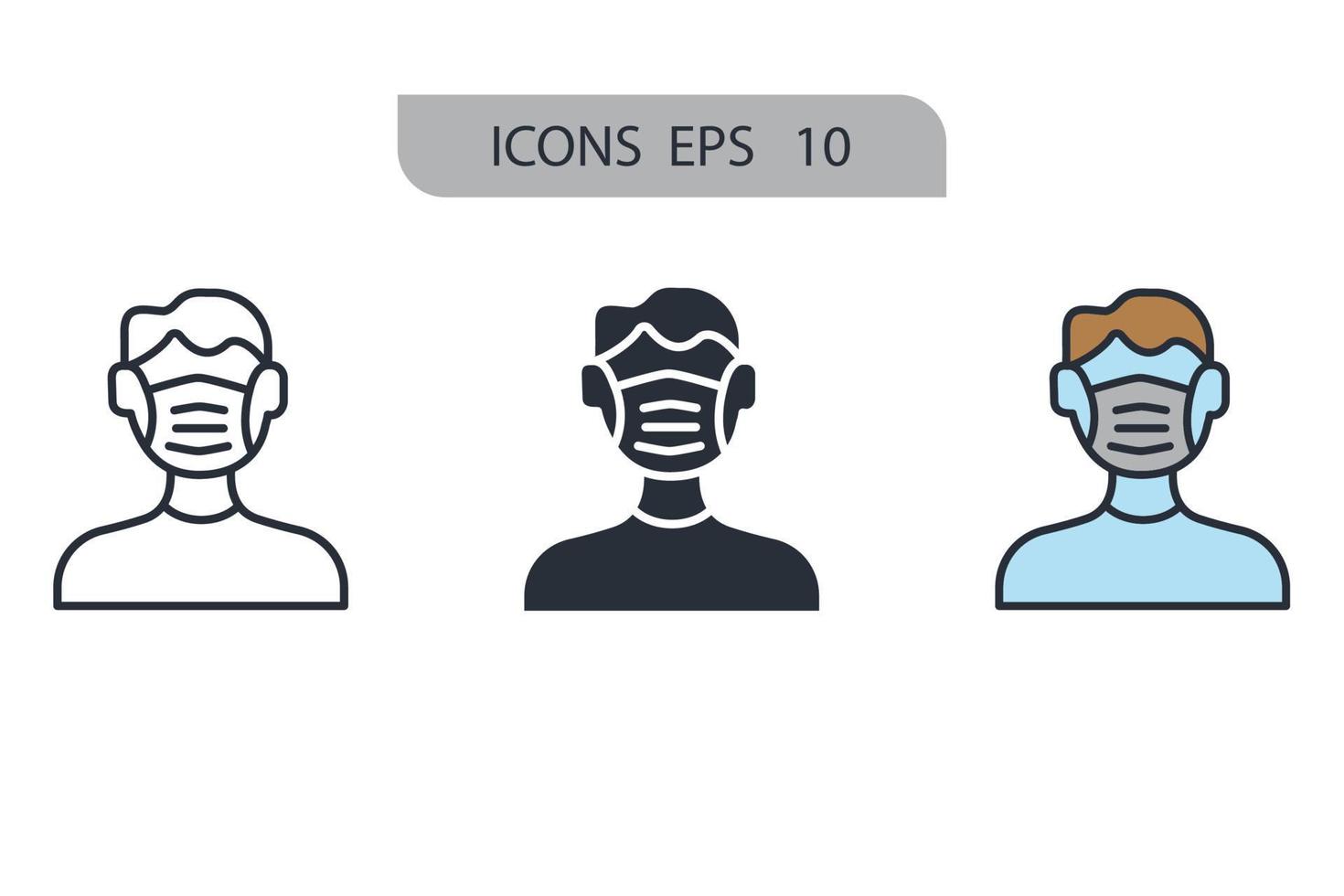 ICONS EPS 10