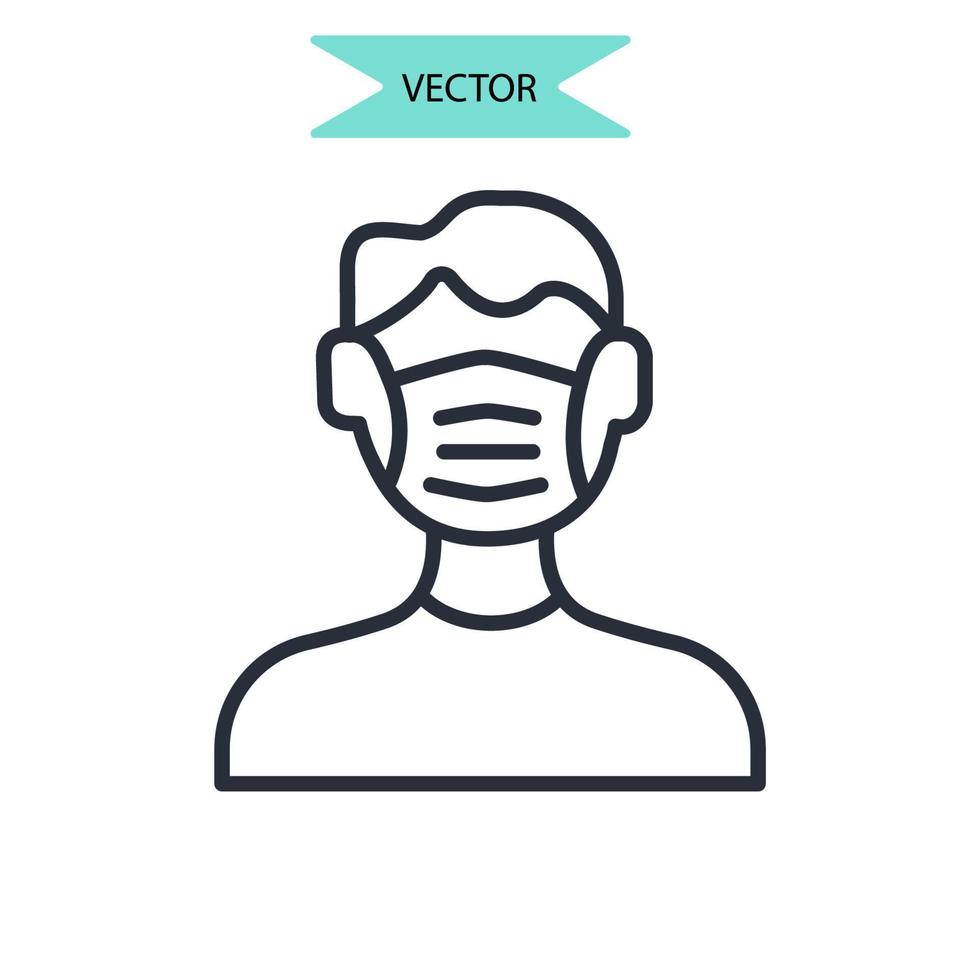 VECTOR