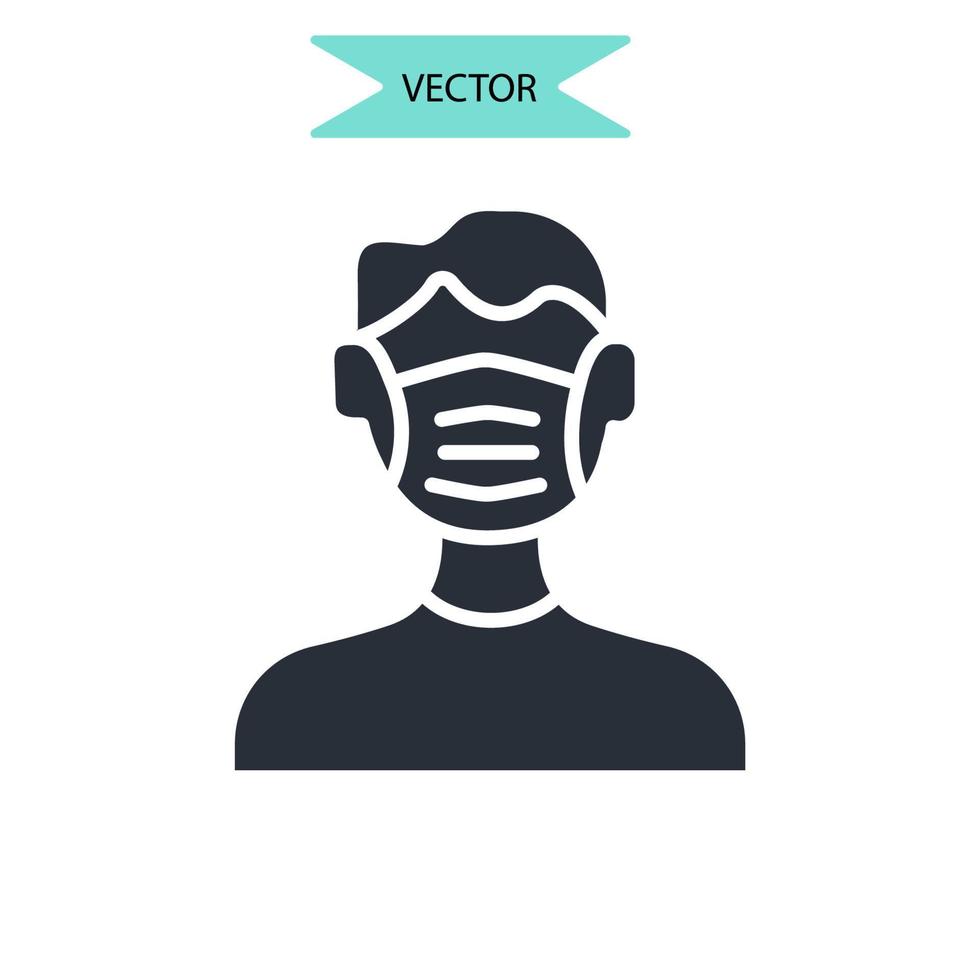 VECTOR