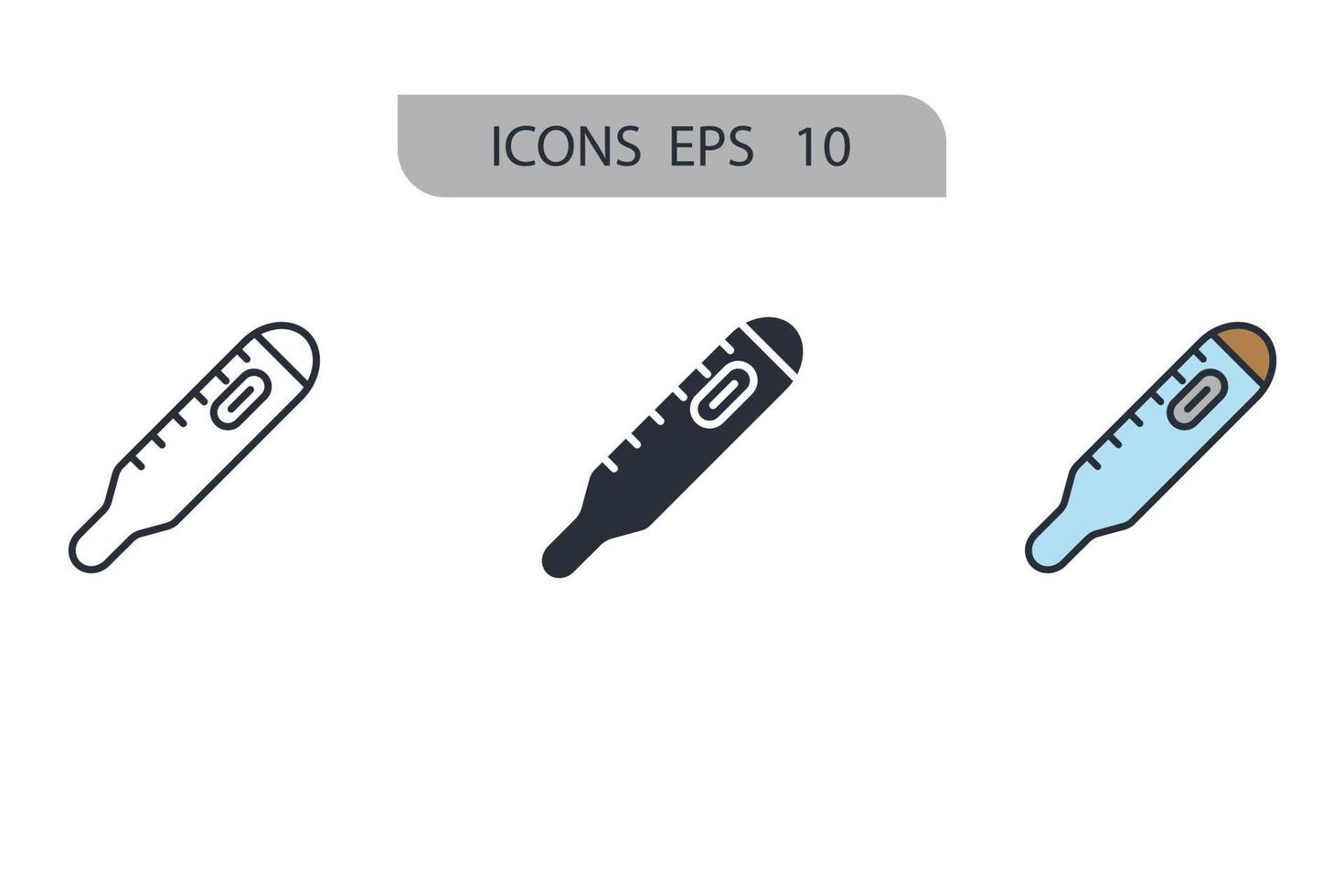 ICONS EPS 10