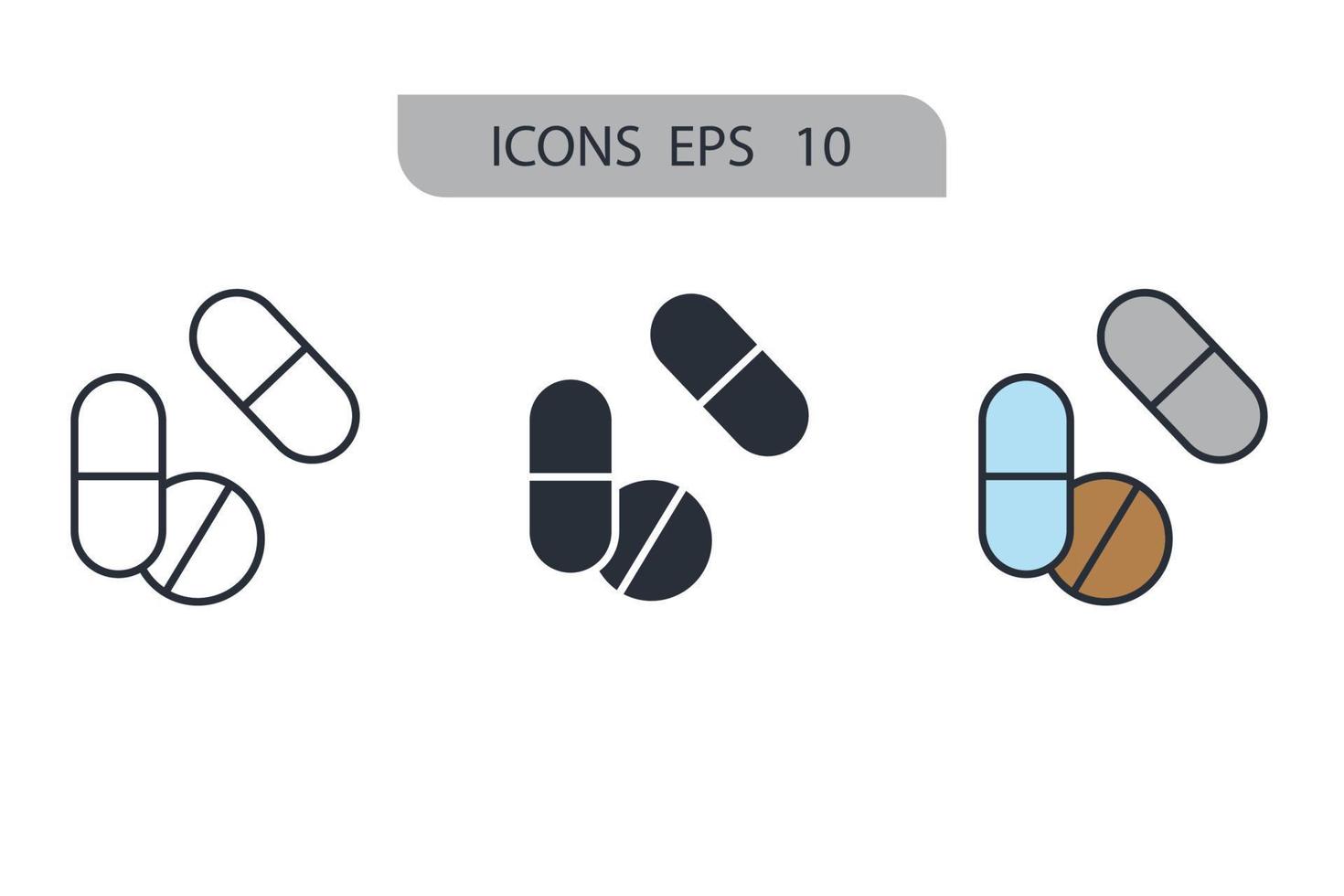 ICONS EPS 10