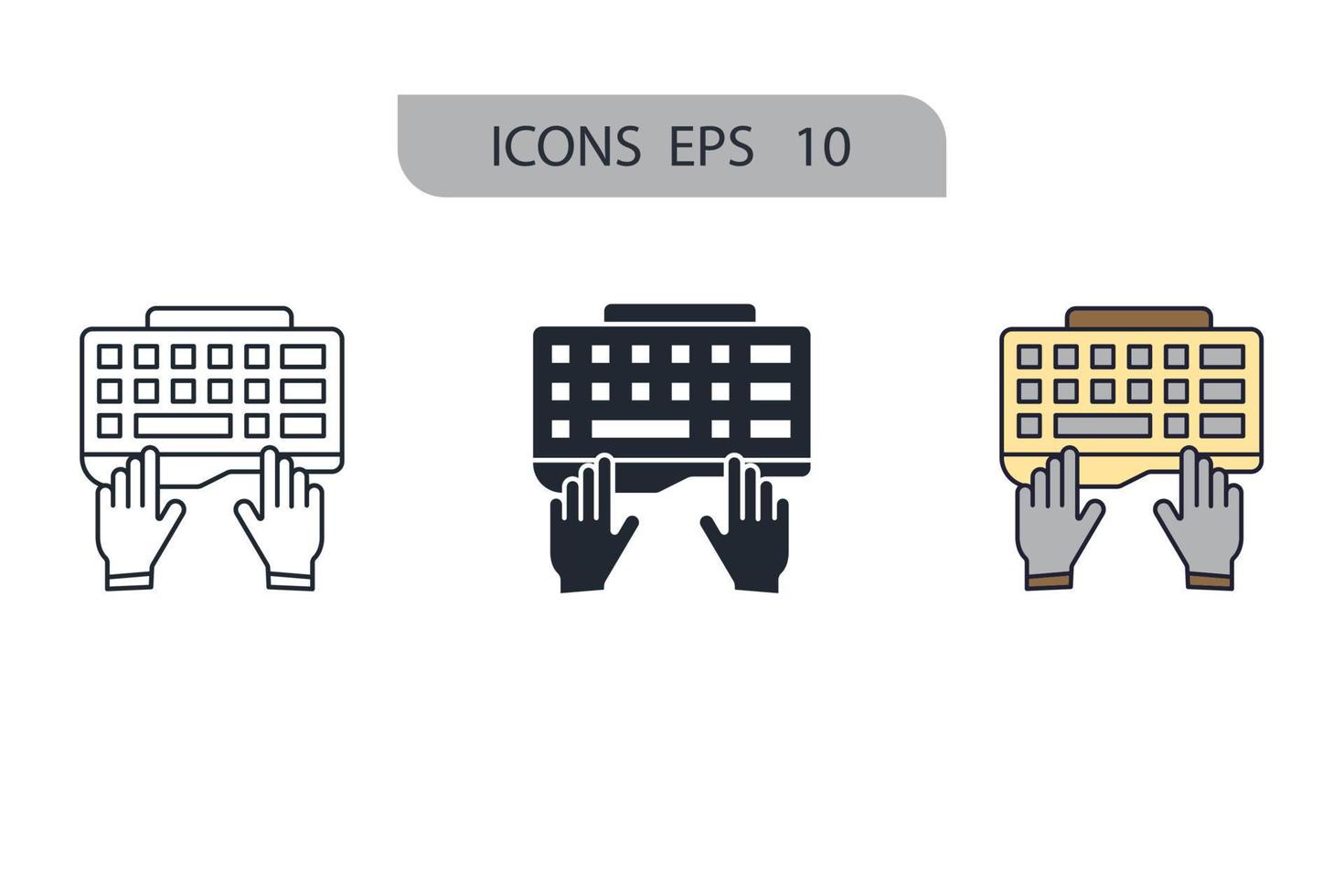 ICONS EPS 10