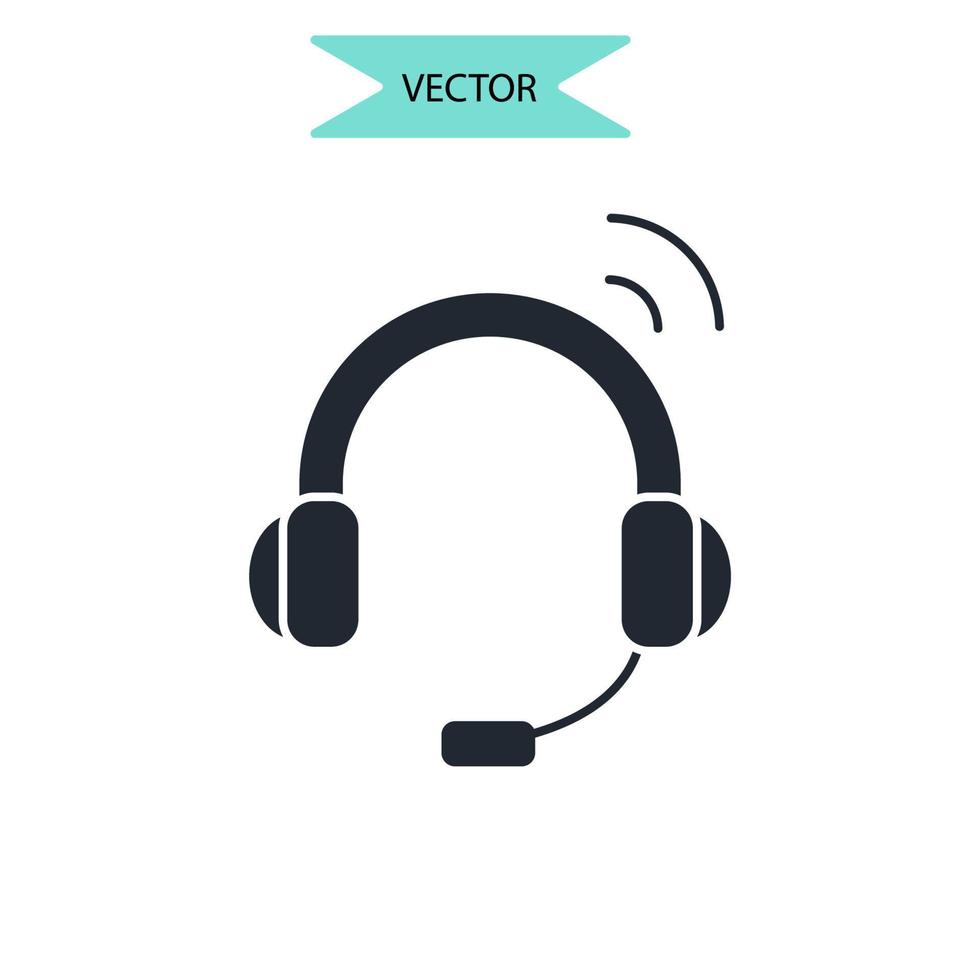 VECTOR