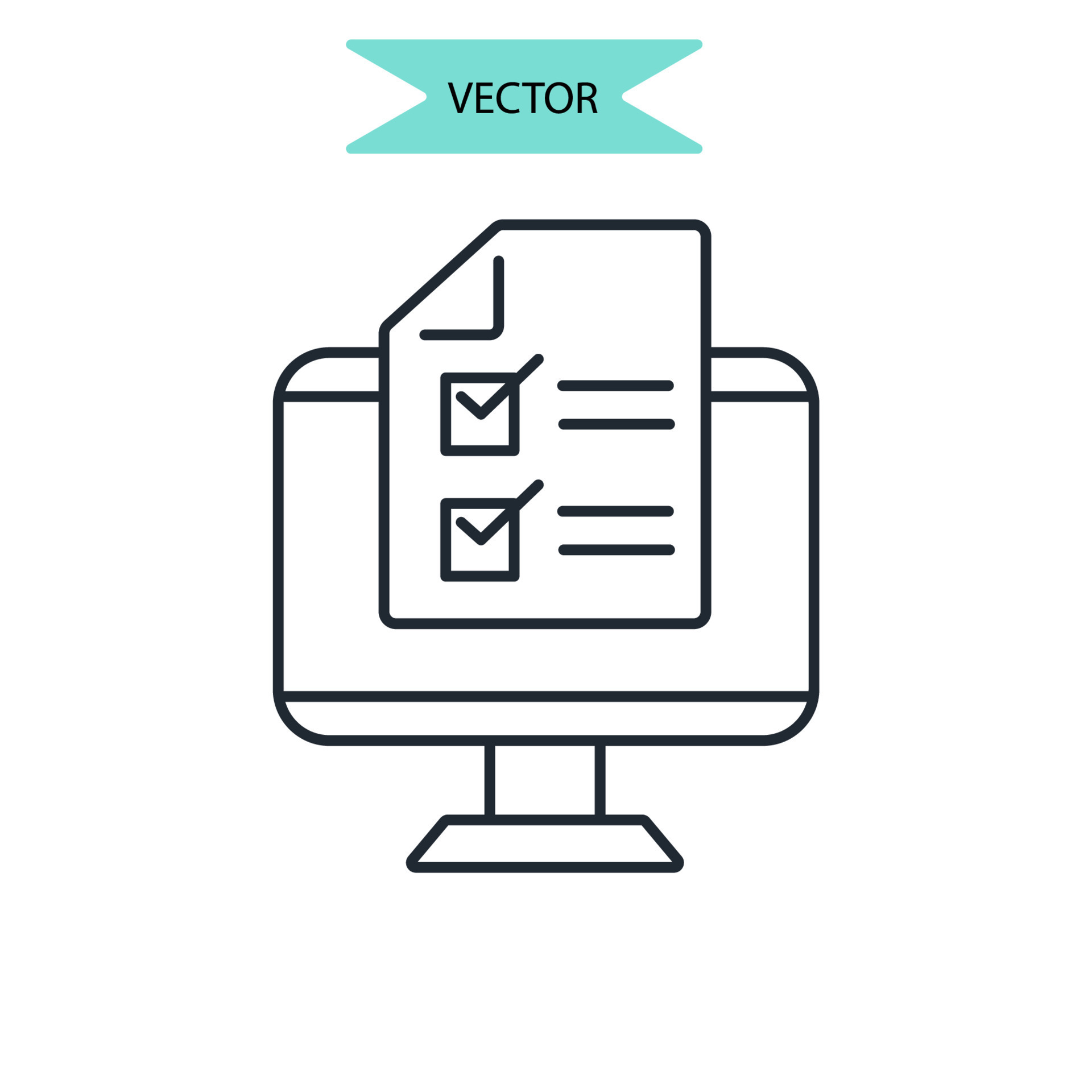 VECTOR