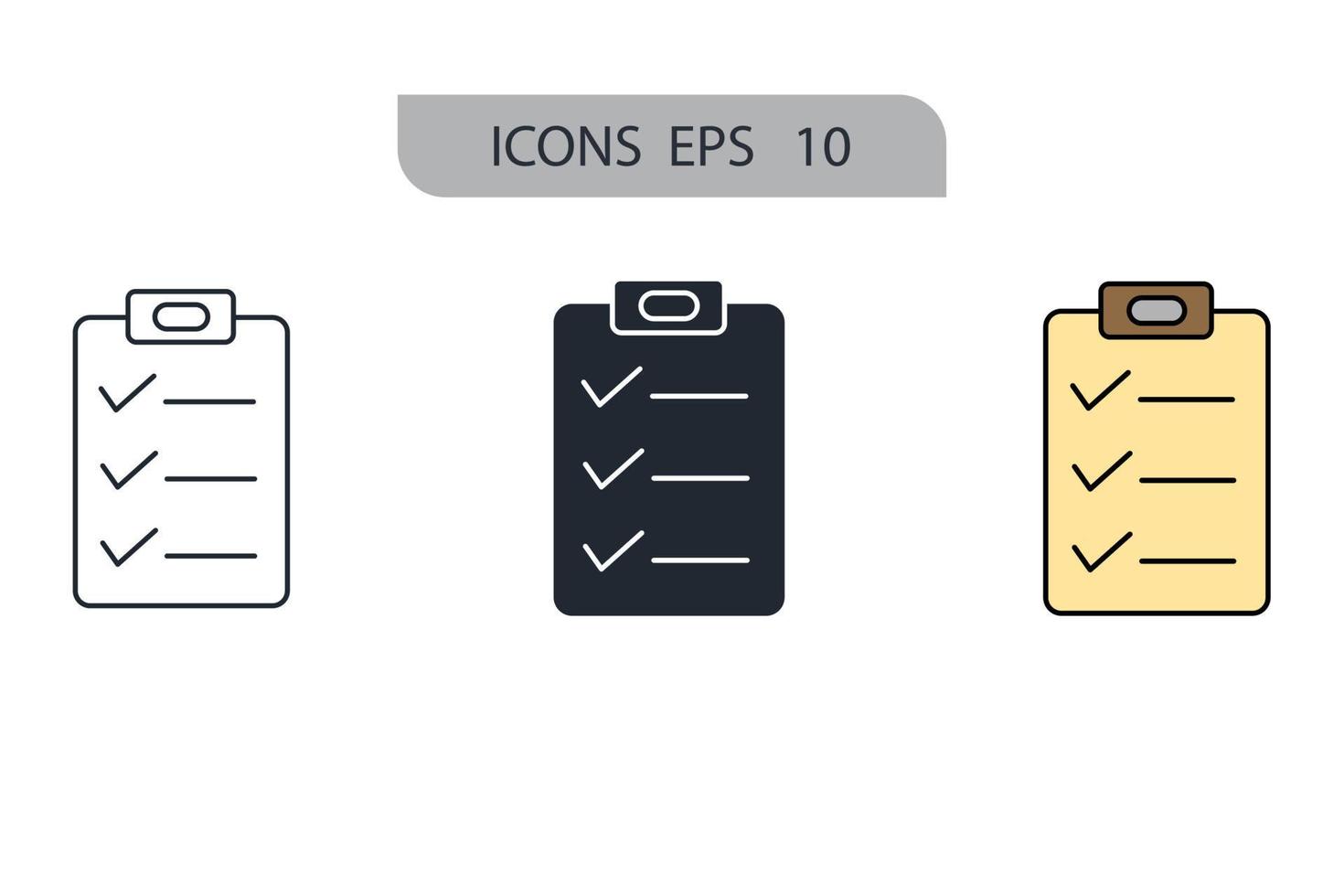 ICONS EPS 10