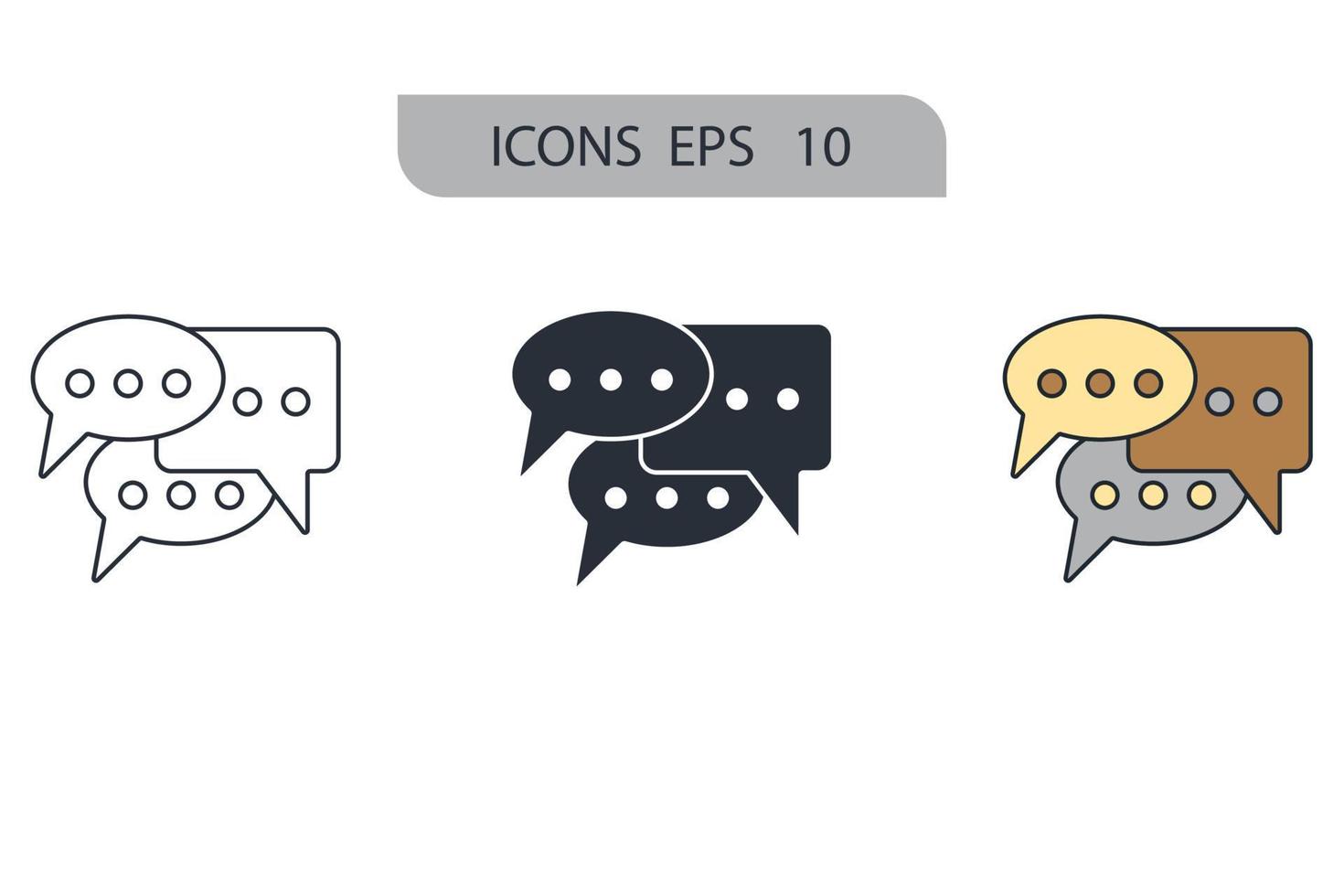 ICONS EPS 10