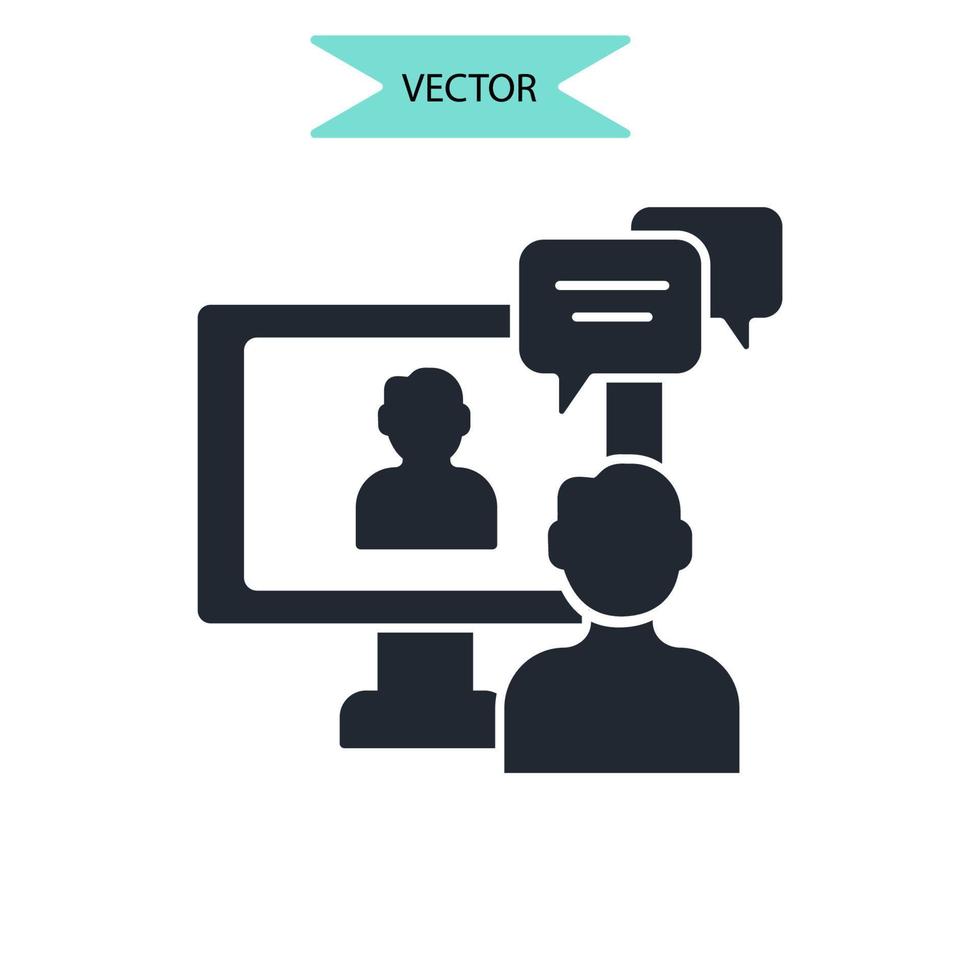 VECTOR