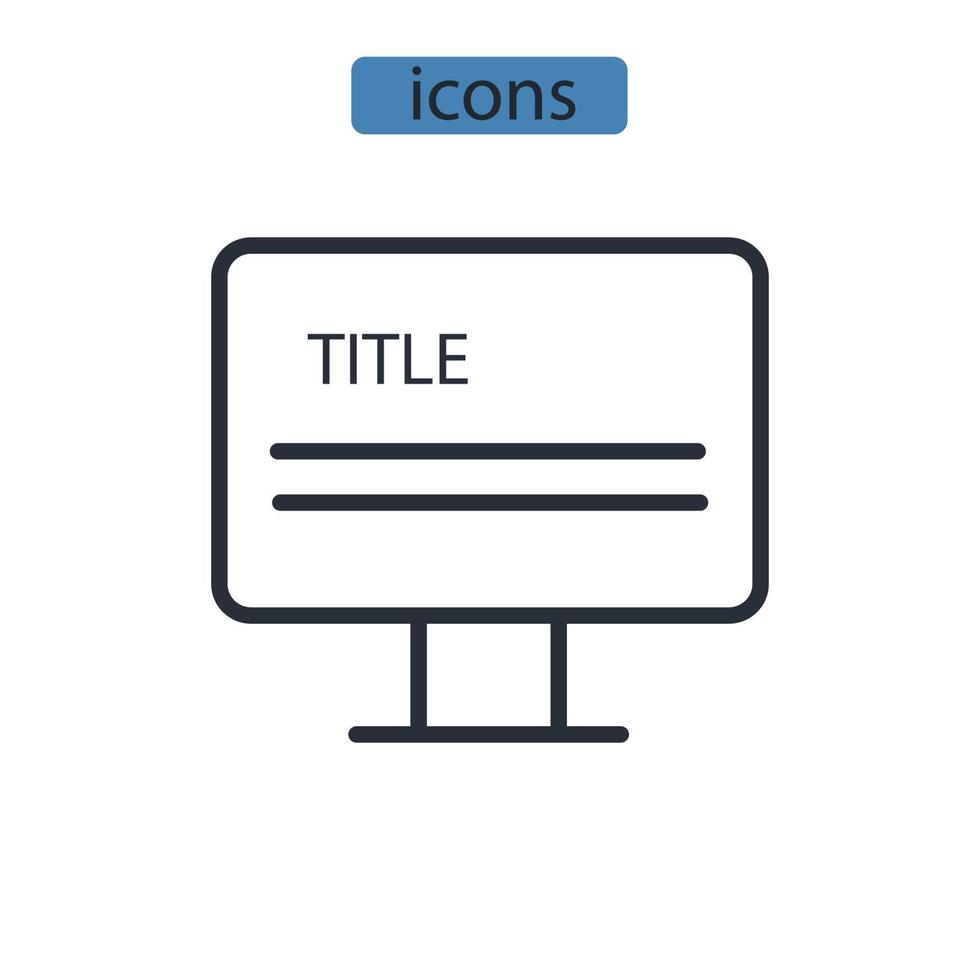 icons

TITLE