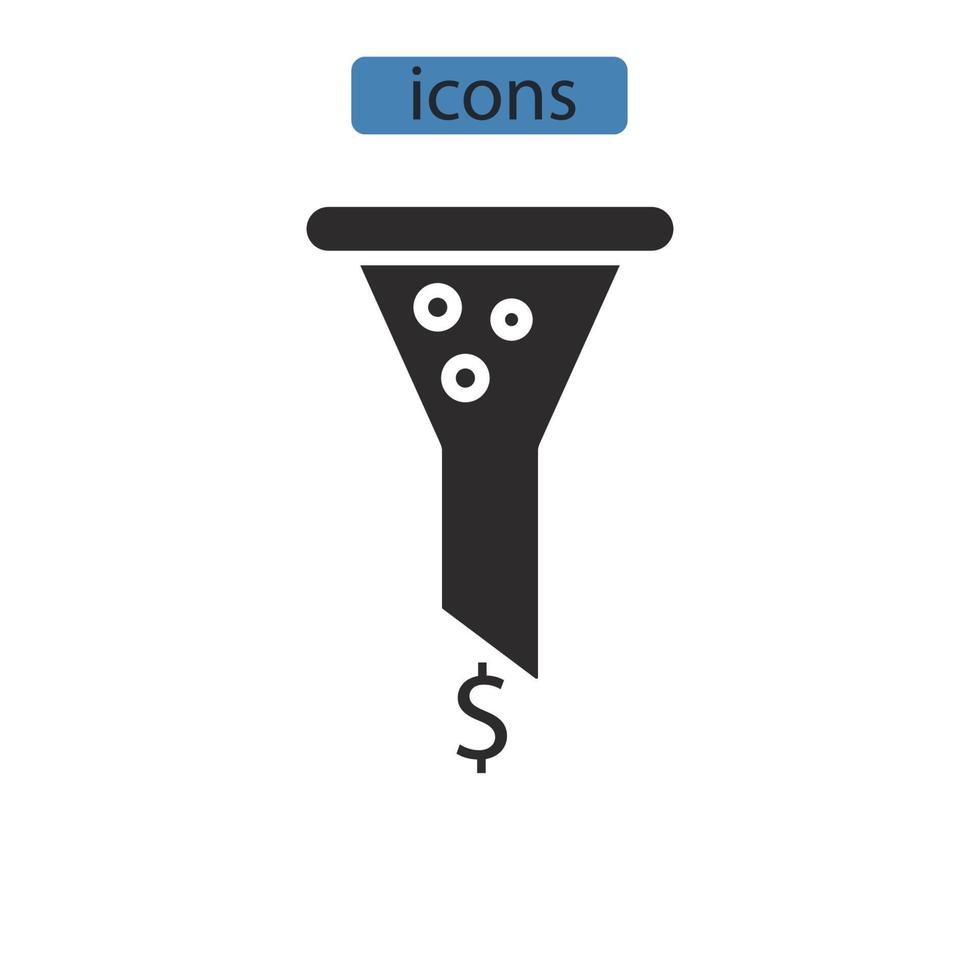 icons

$