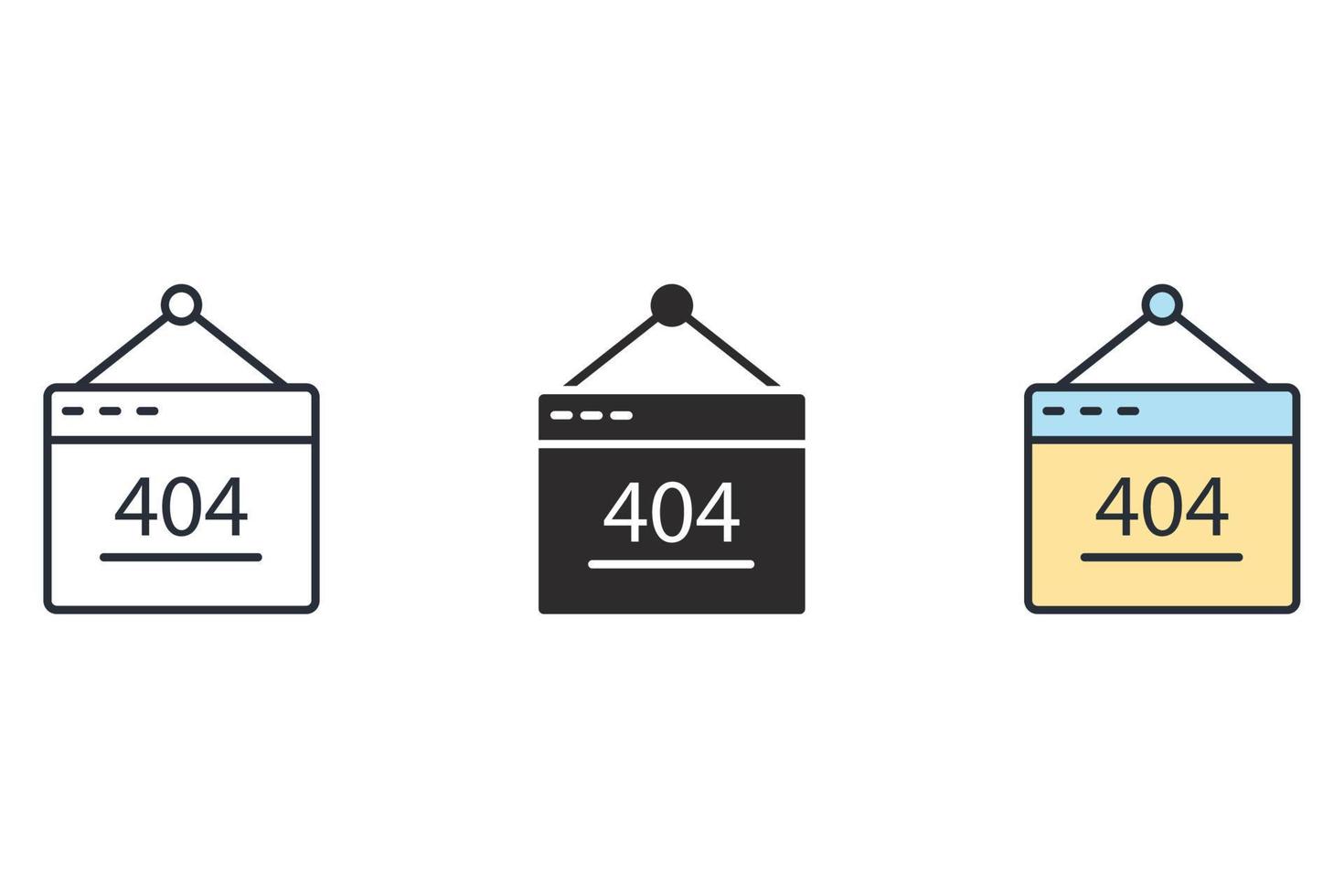 404

404

404