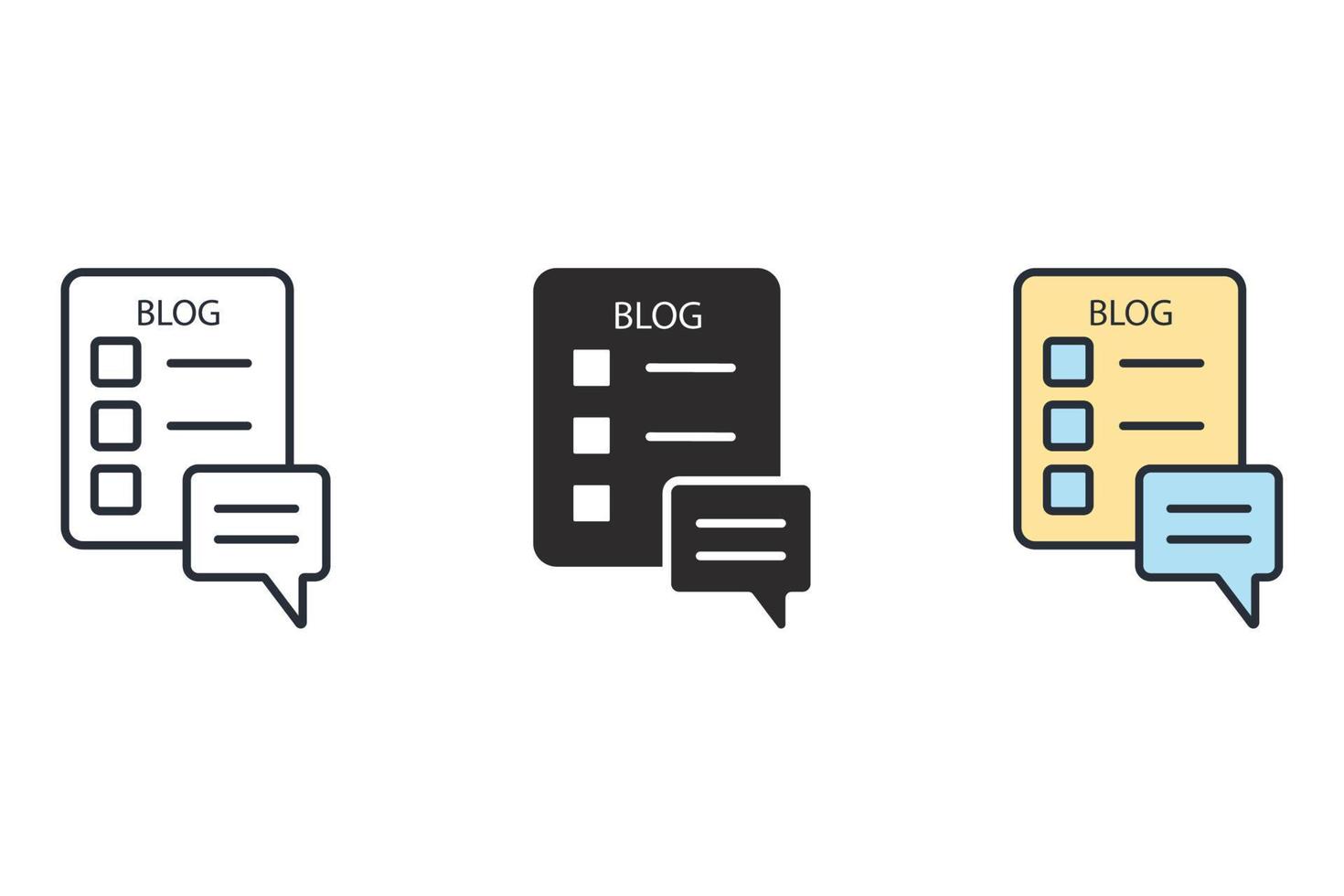 BLOG

BLOG

BLOG