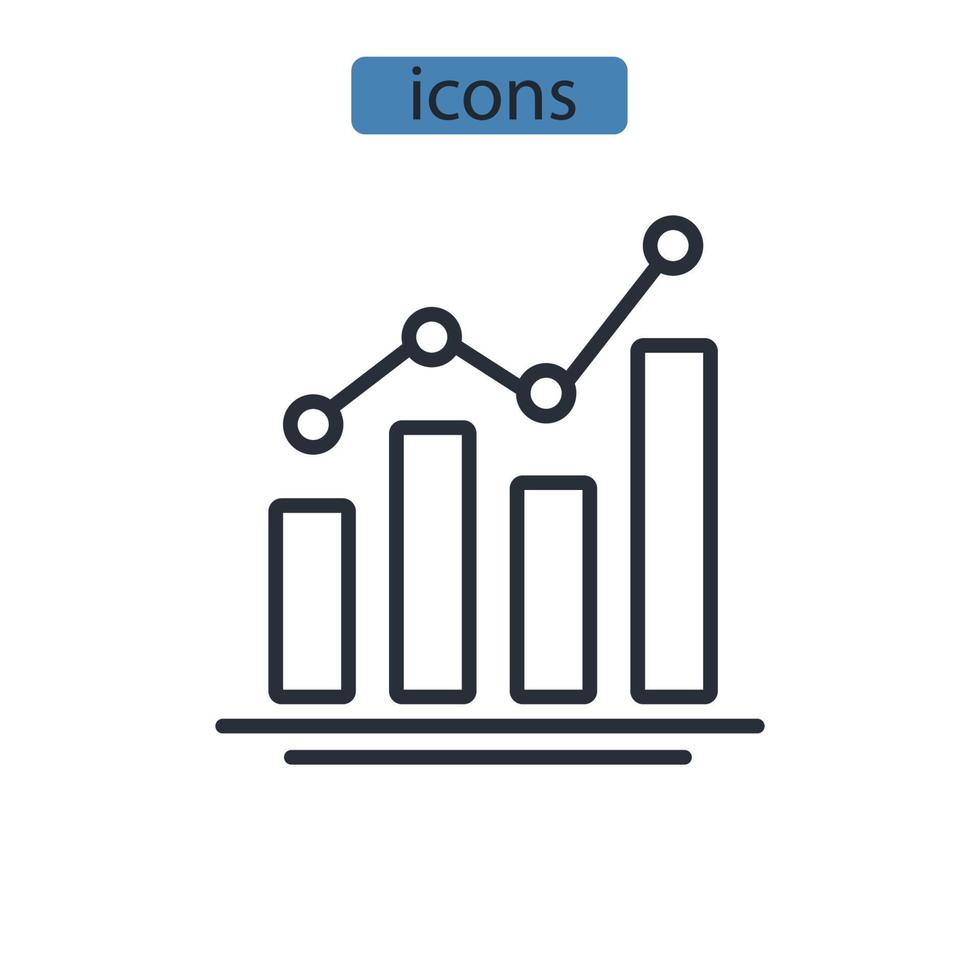 icons