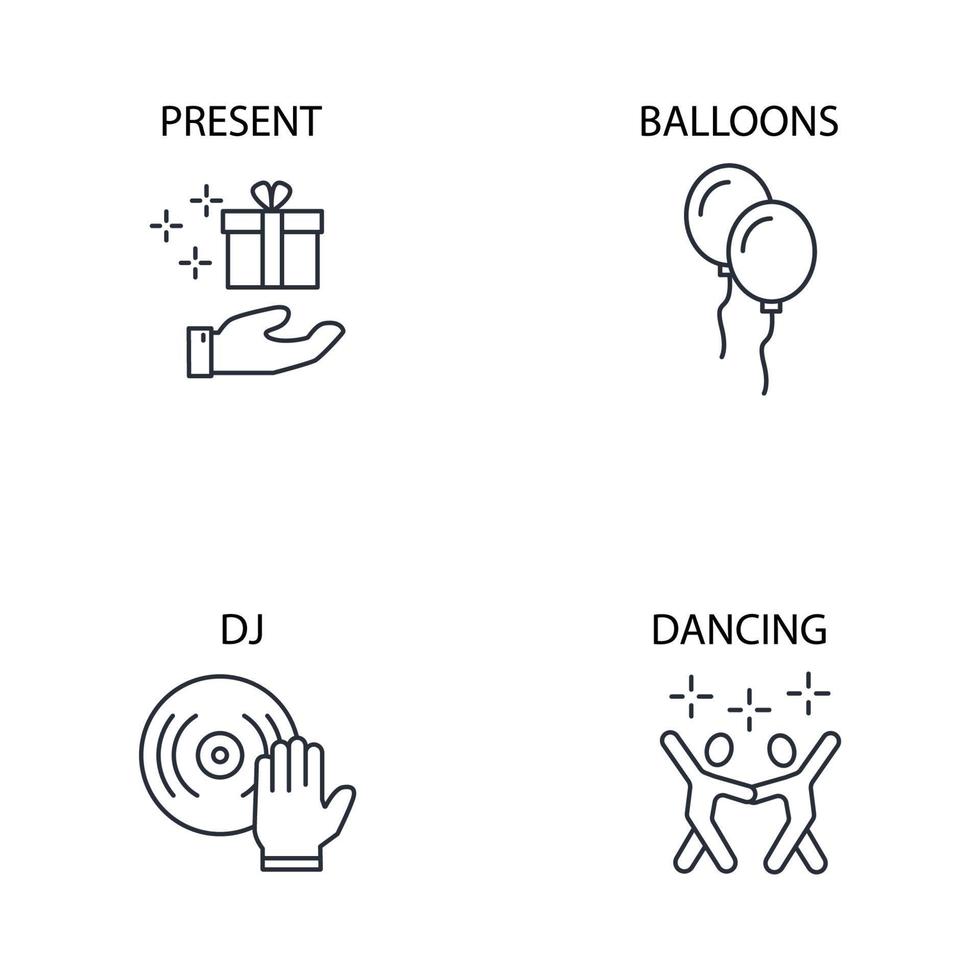 PRESENT

BALLOONS

DJ

DANCING