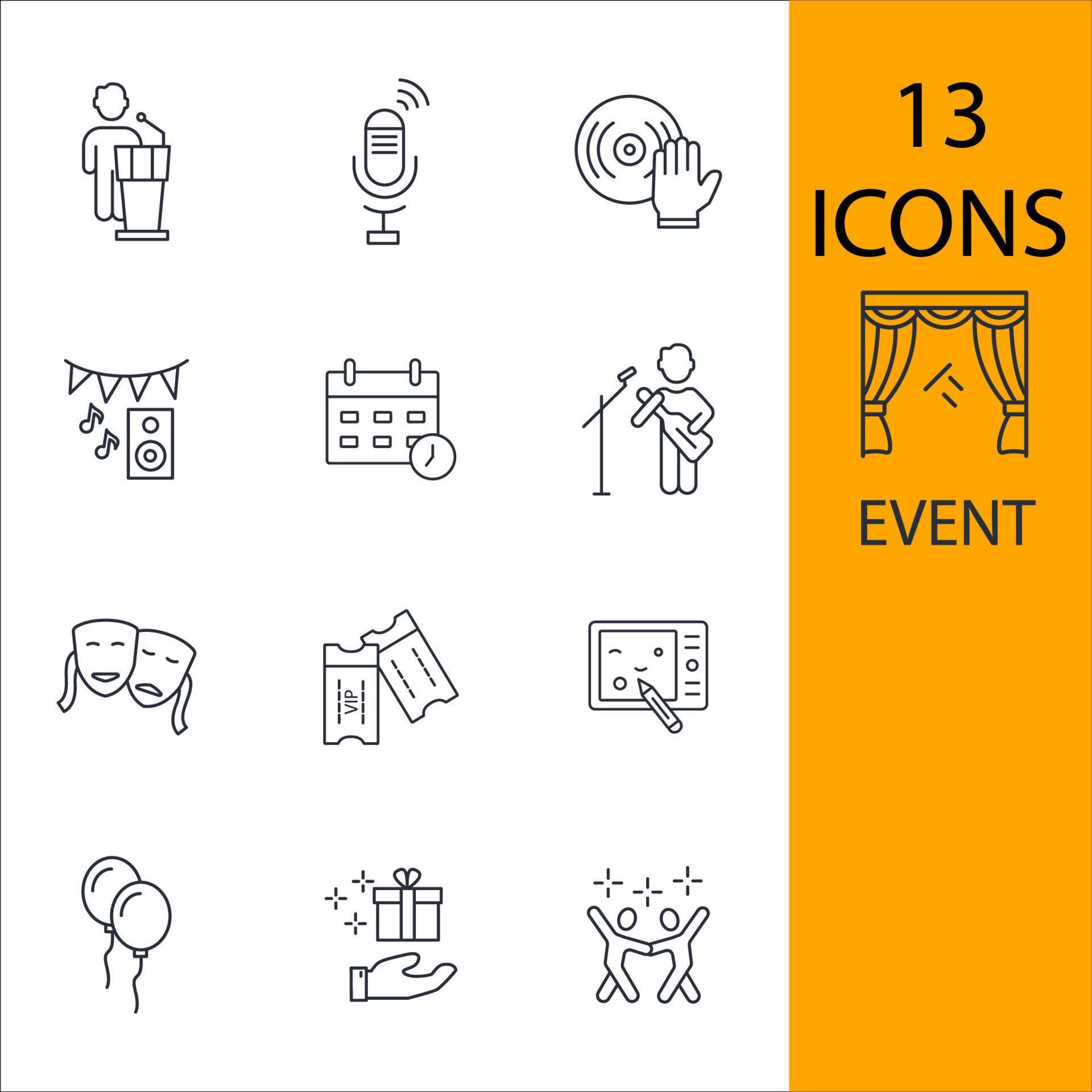 VIP

13
ICONS

EVENT