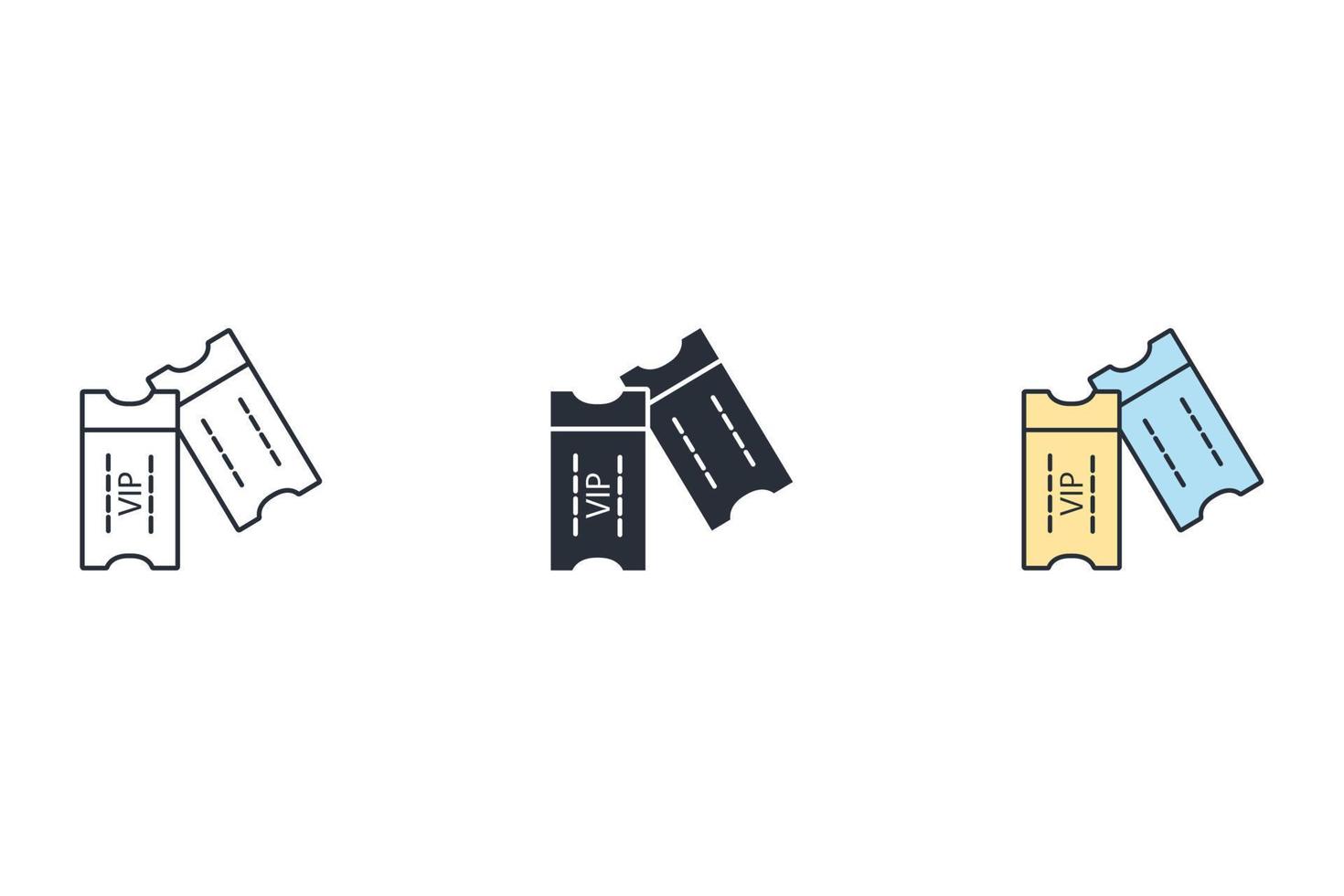 VIP

VIP

VIP