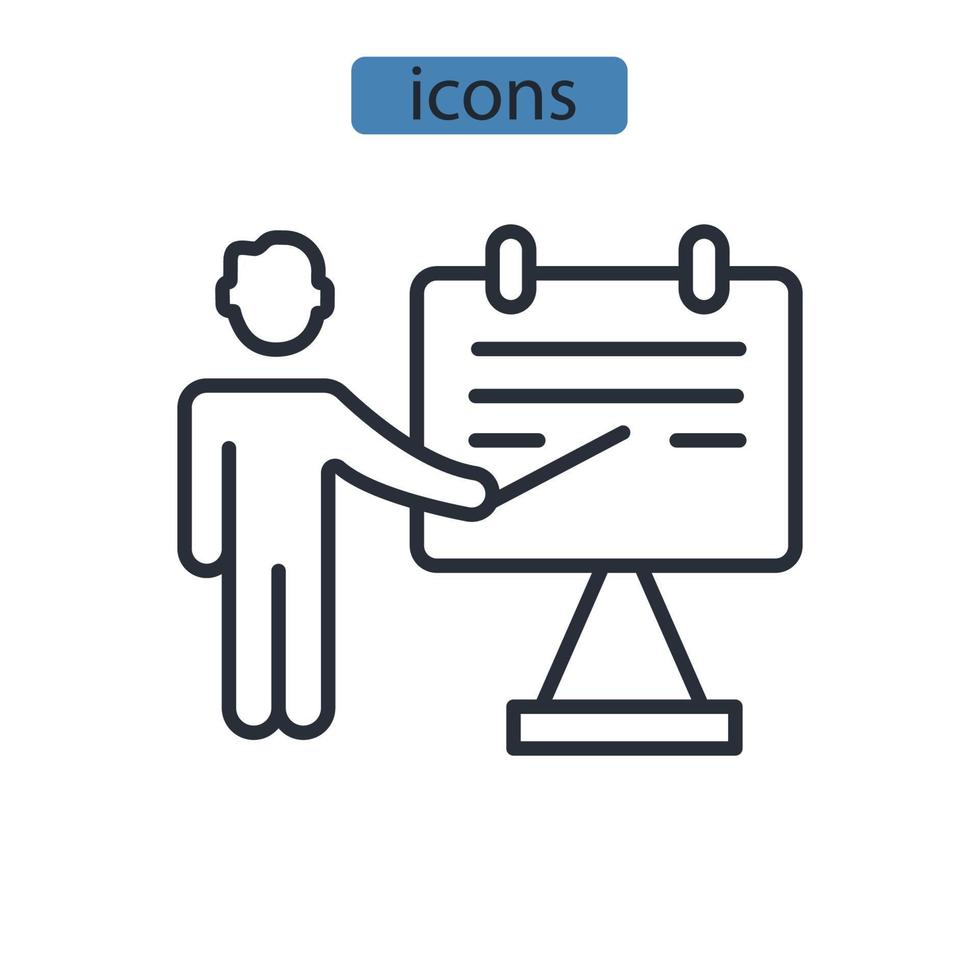 icons