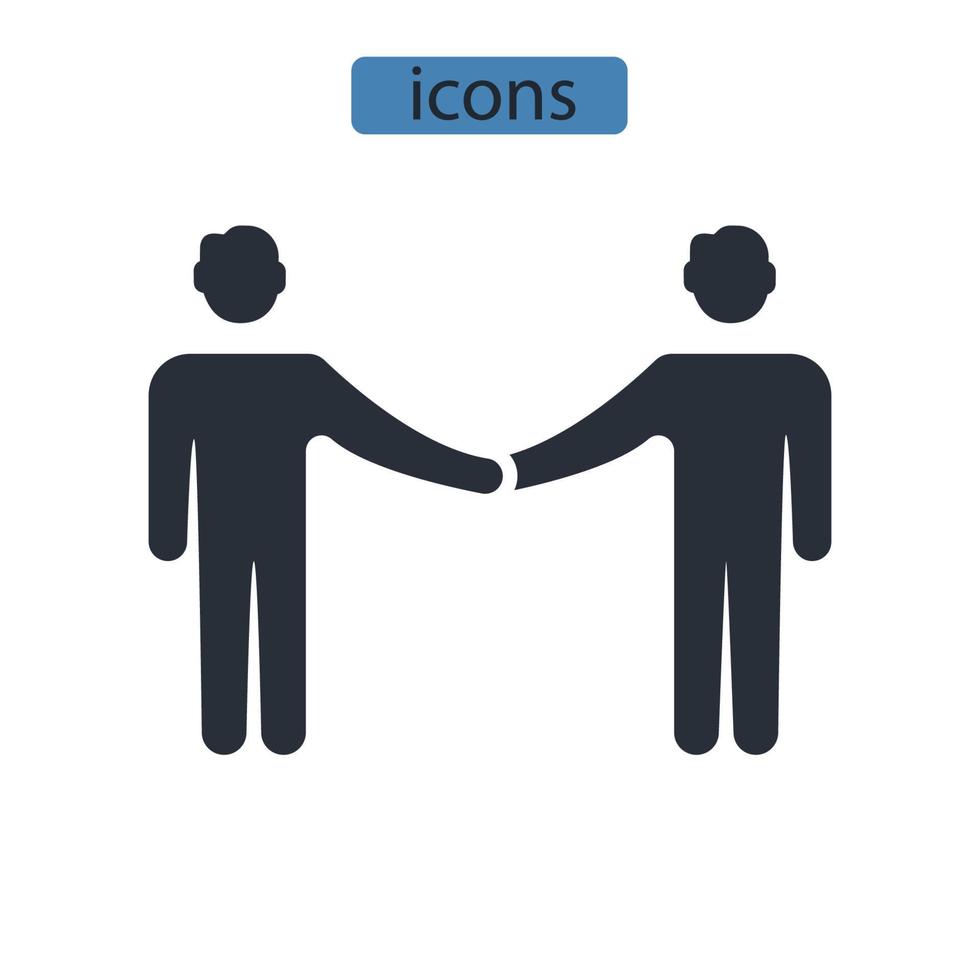 icons