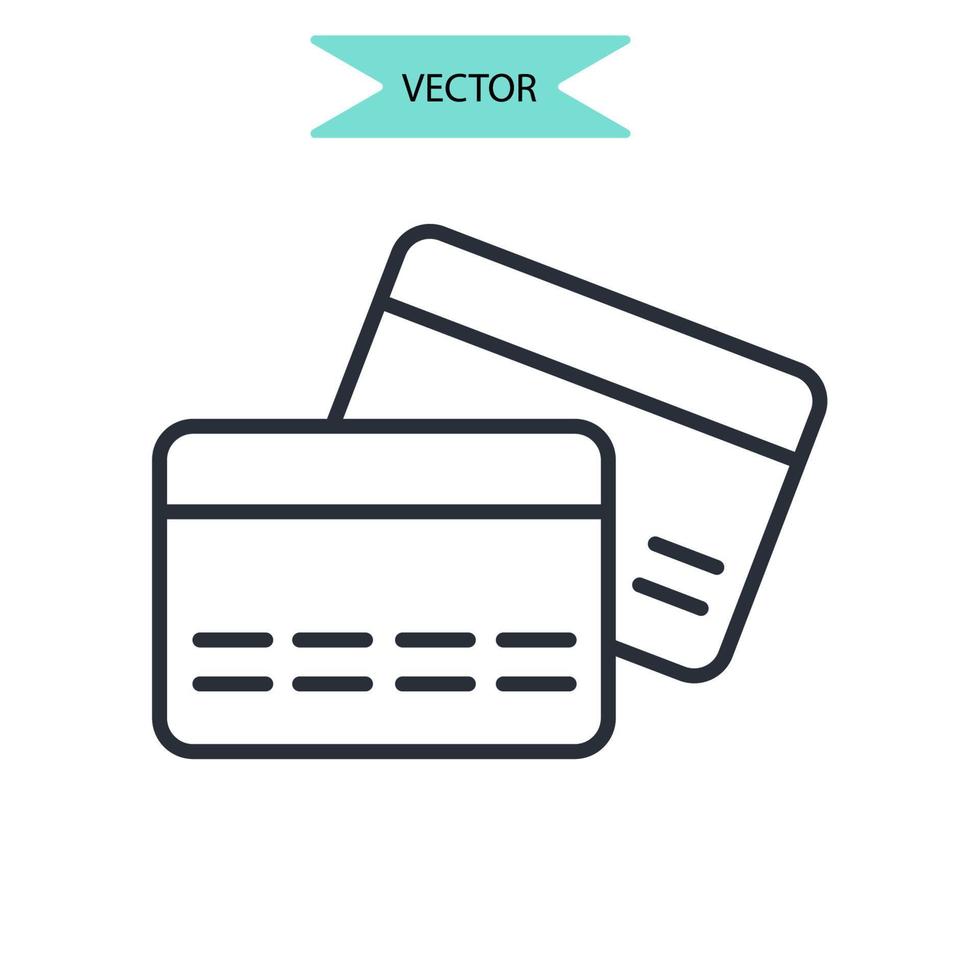 VECTOR