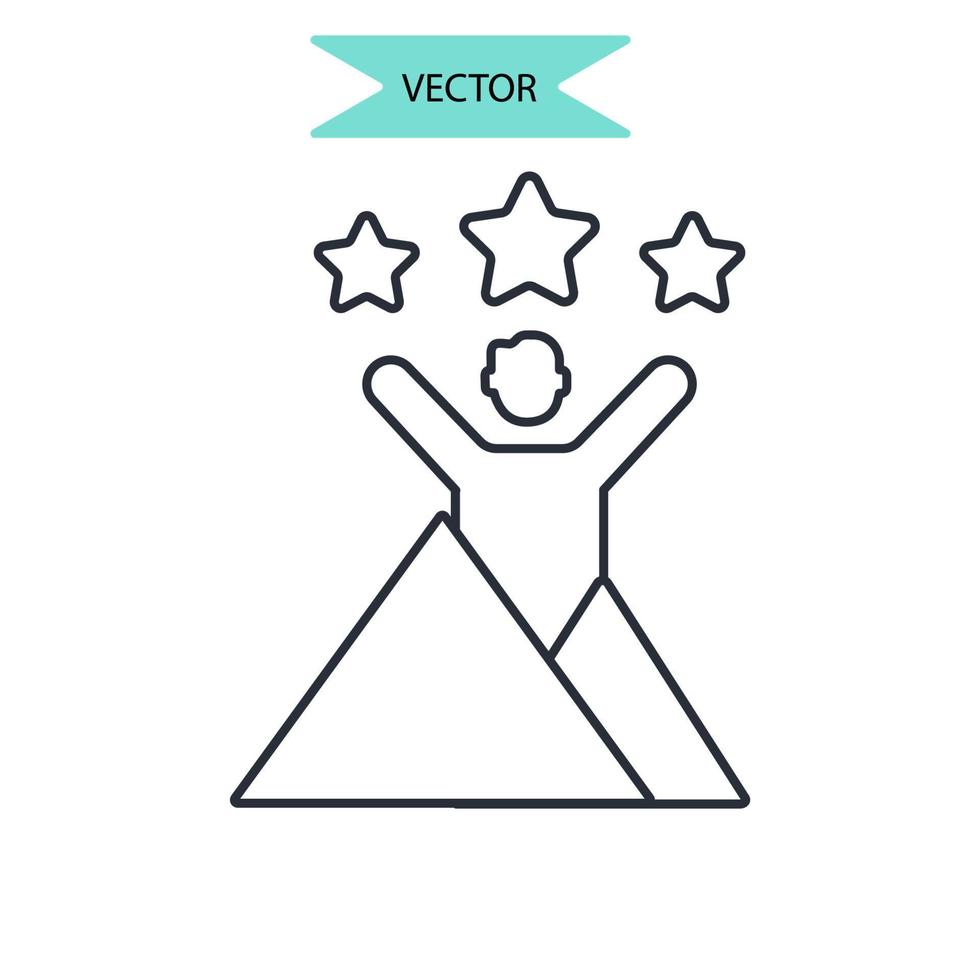 VECTOR